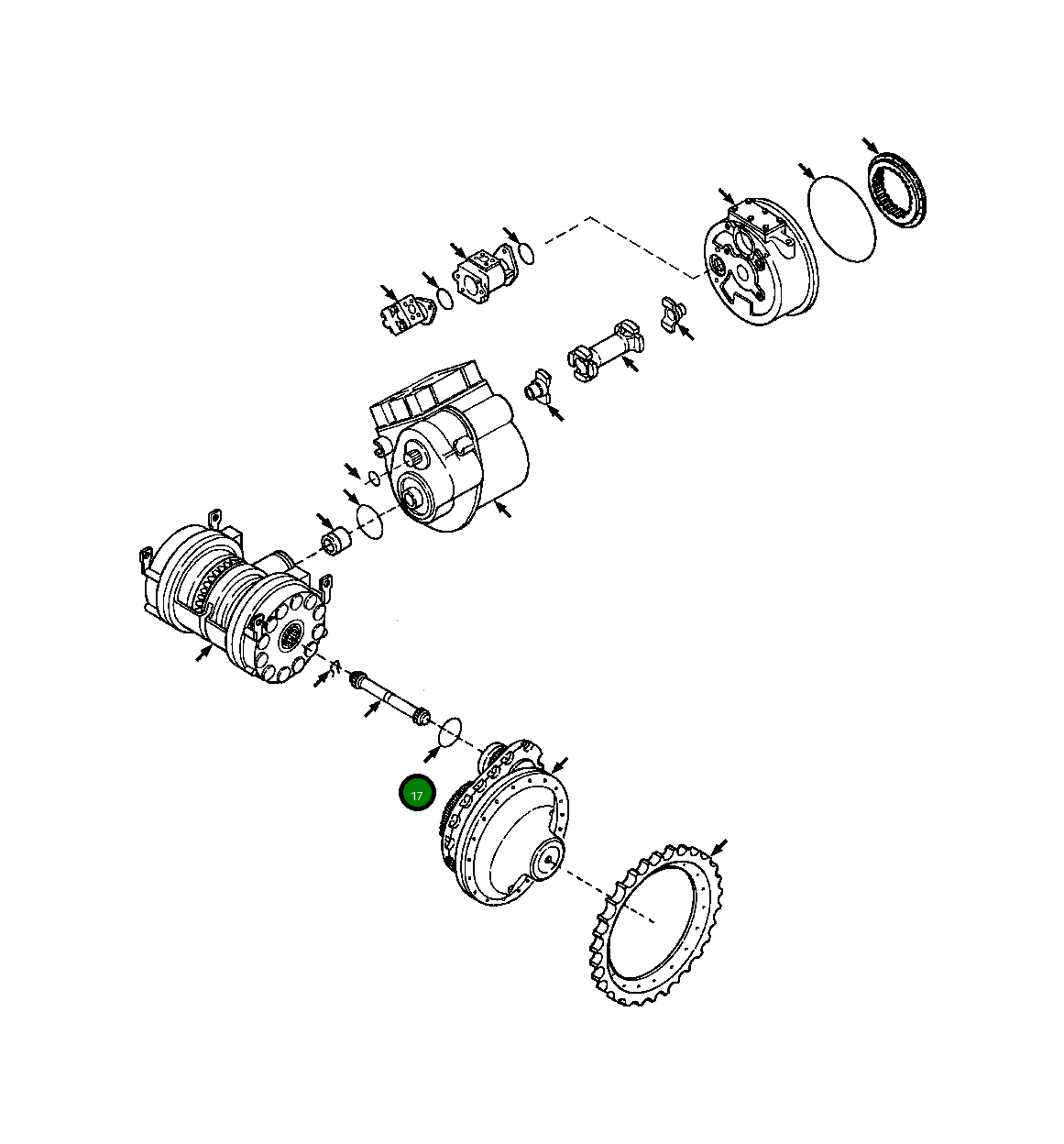 17