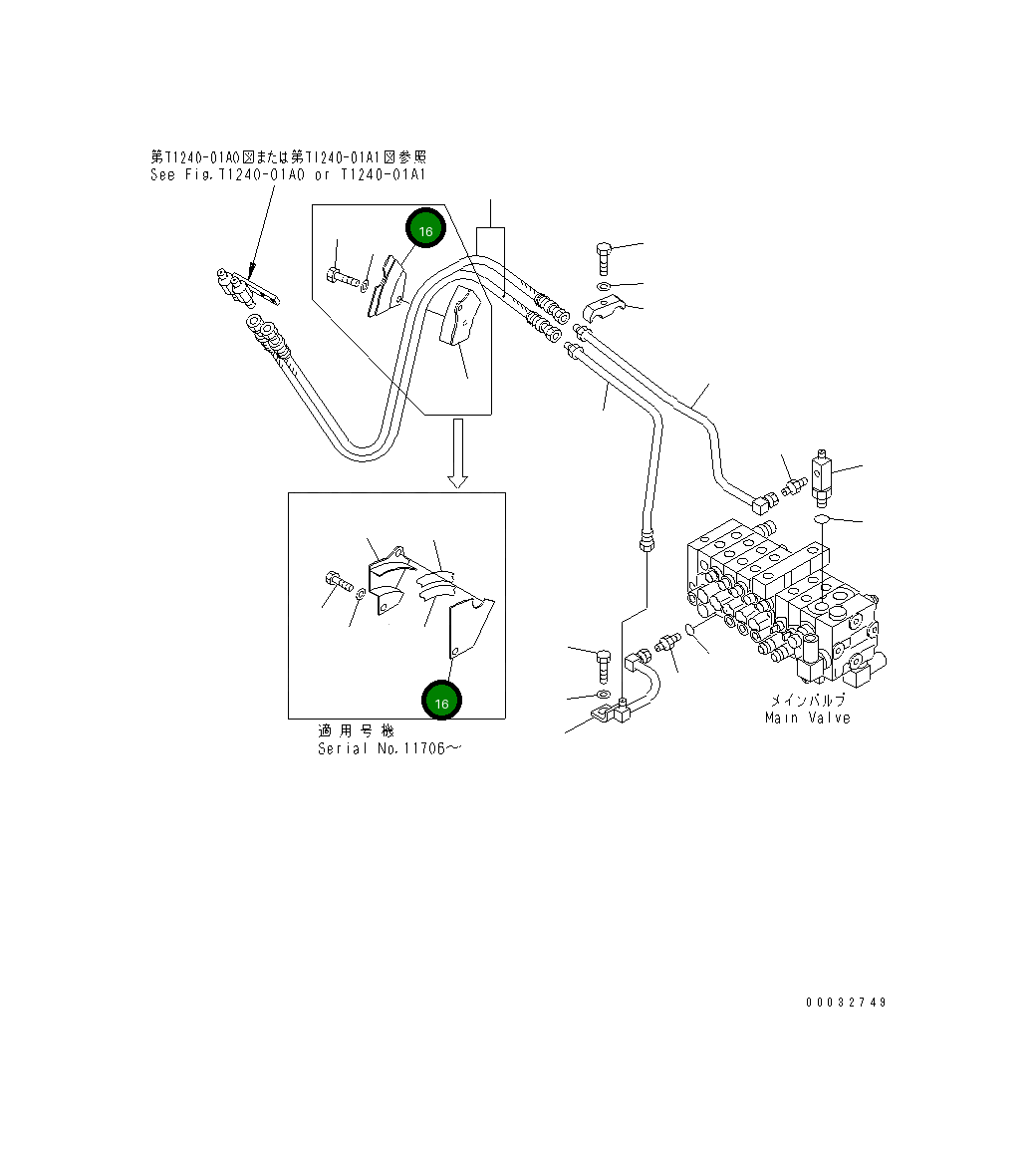 第T1240-01A0図または第T1240-01A1図参照
See Fig.T1240-01A0 or T1240-01A1

16

16

適用号機
Serial No.11706～

メインバルブ
Main Valve

00032749