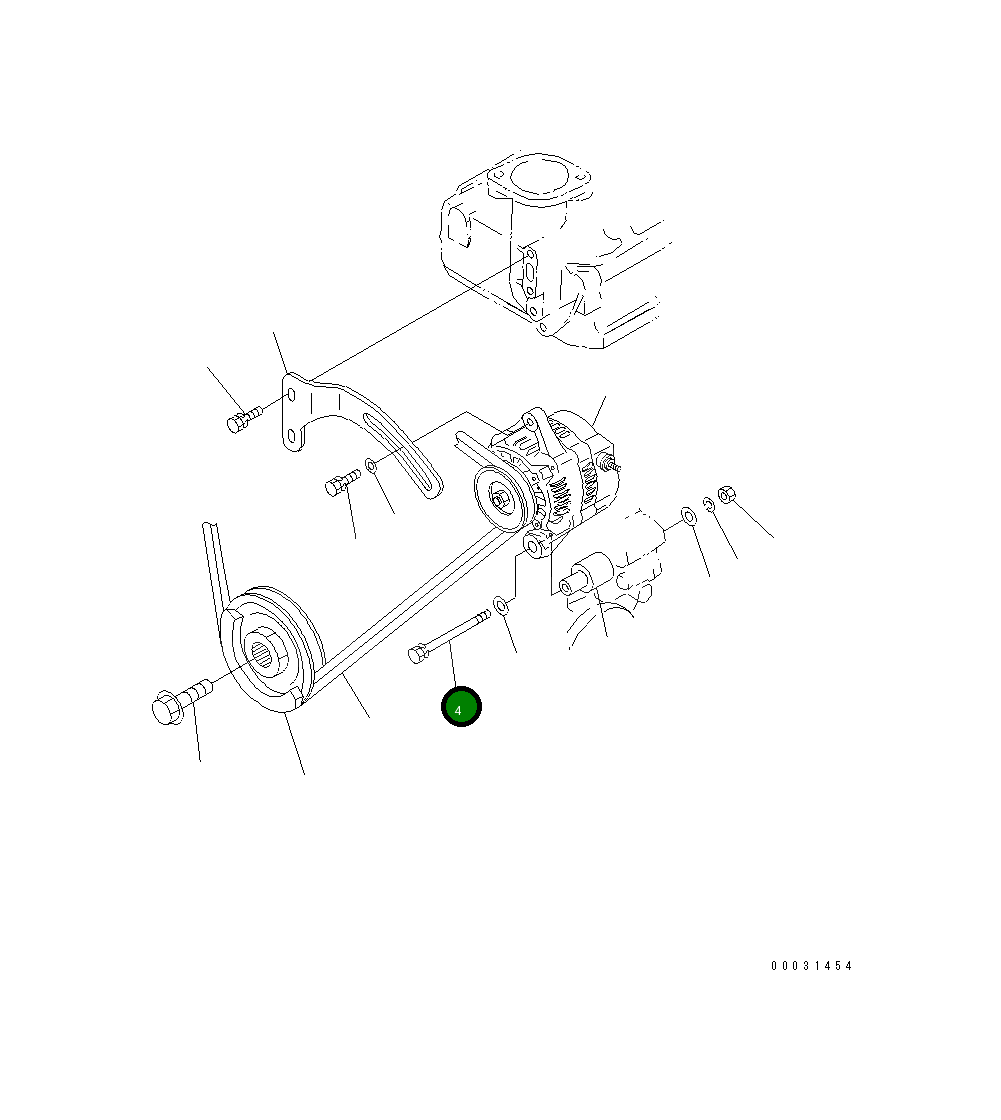 4

00031454