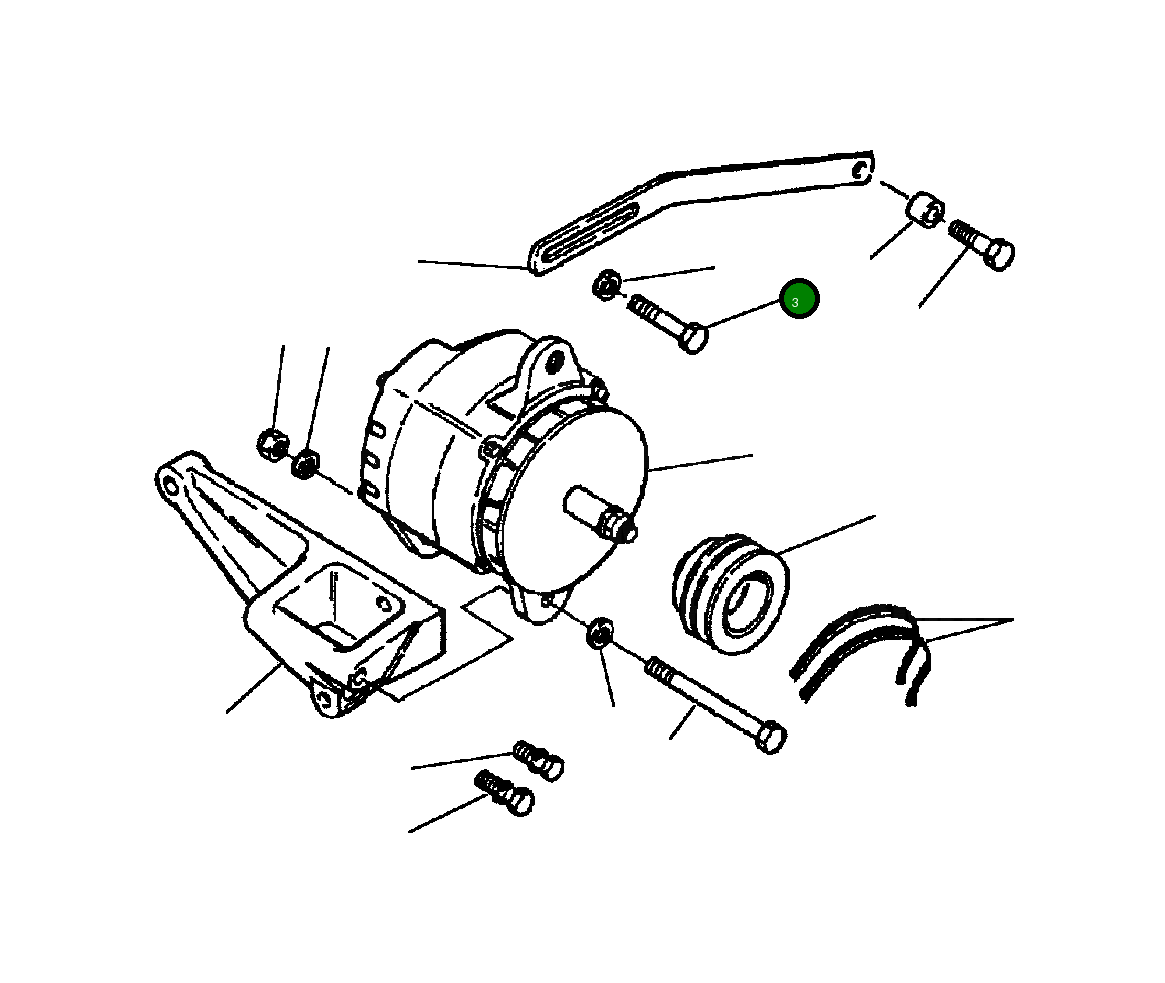 3