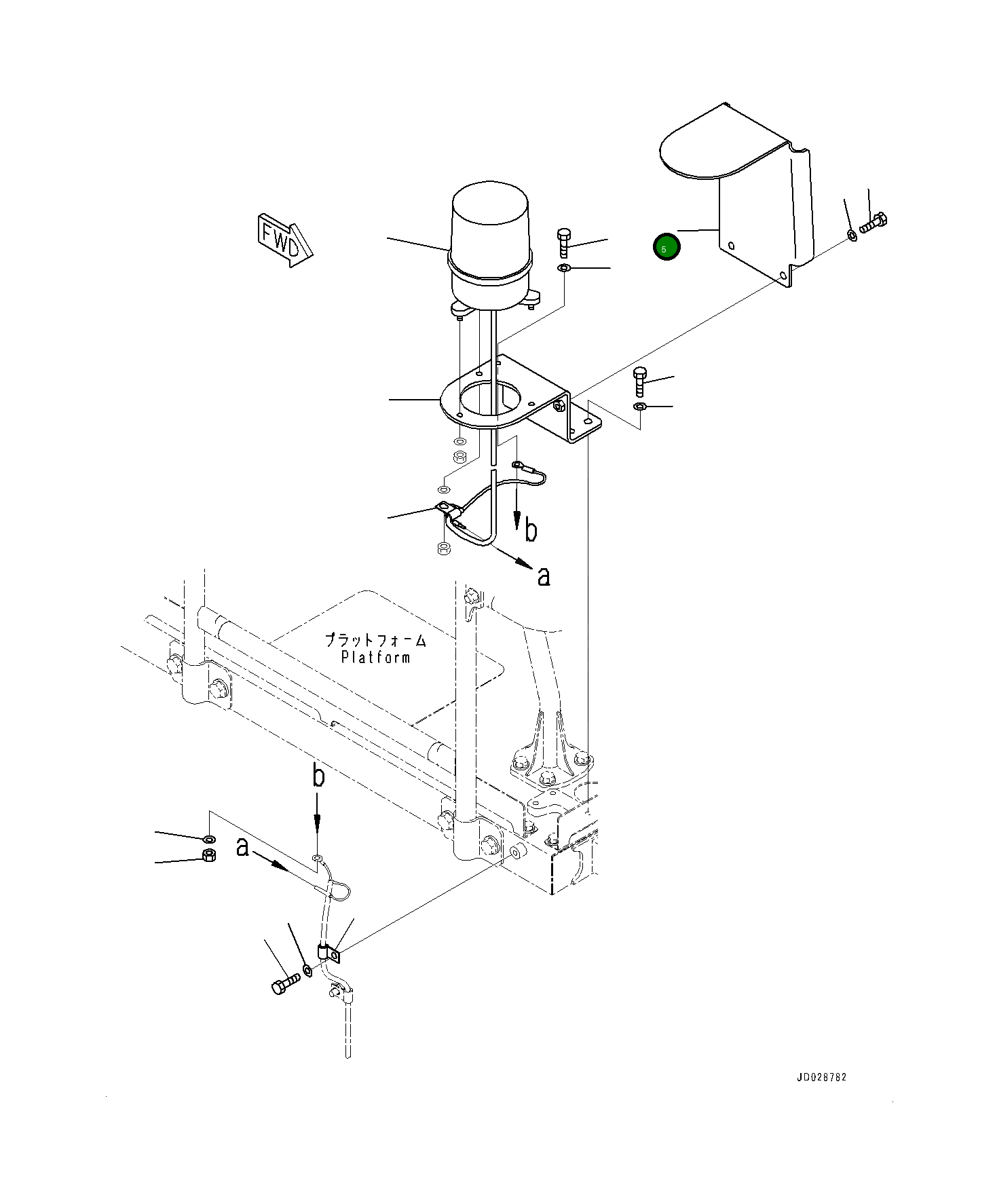 FWD

5

b

a

プラットフォーム
Platform

b

a

JD028782