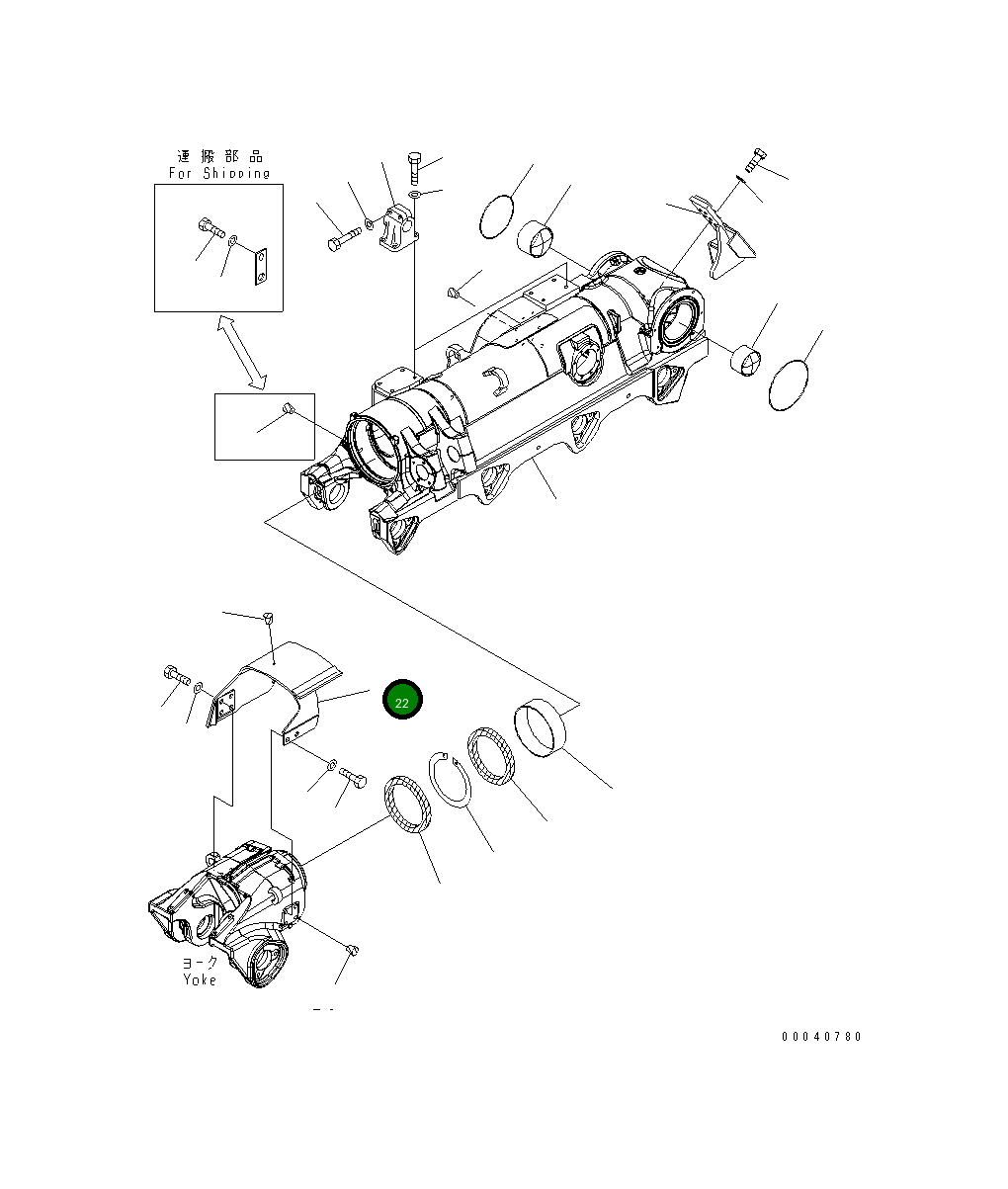 運搬部品
For Shipping

22

ヨーク
Yoke

00040780