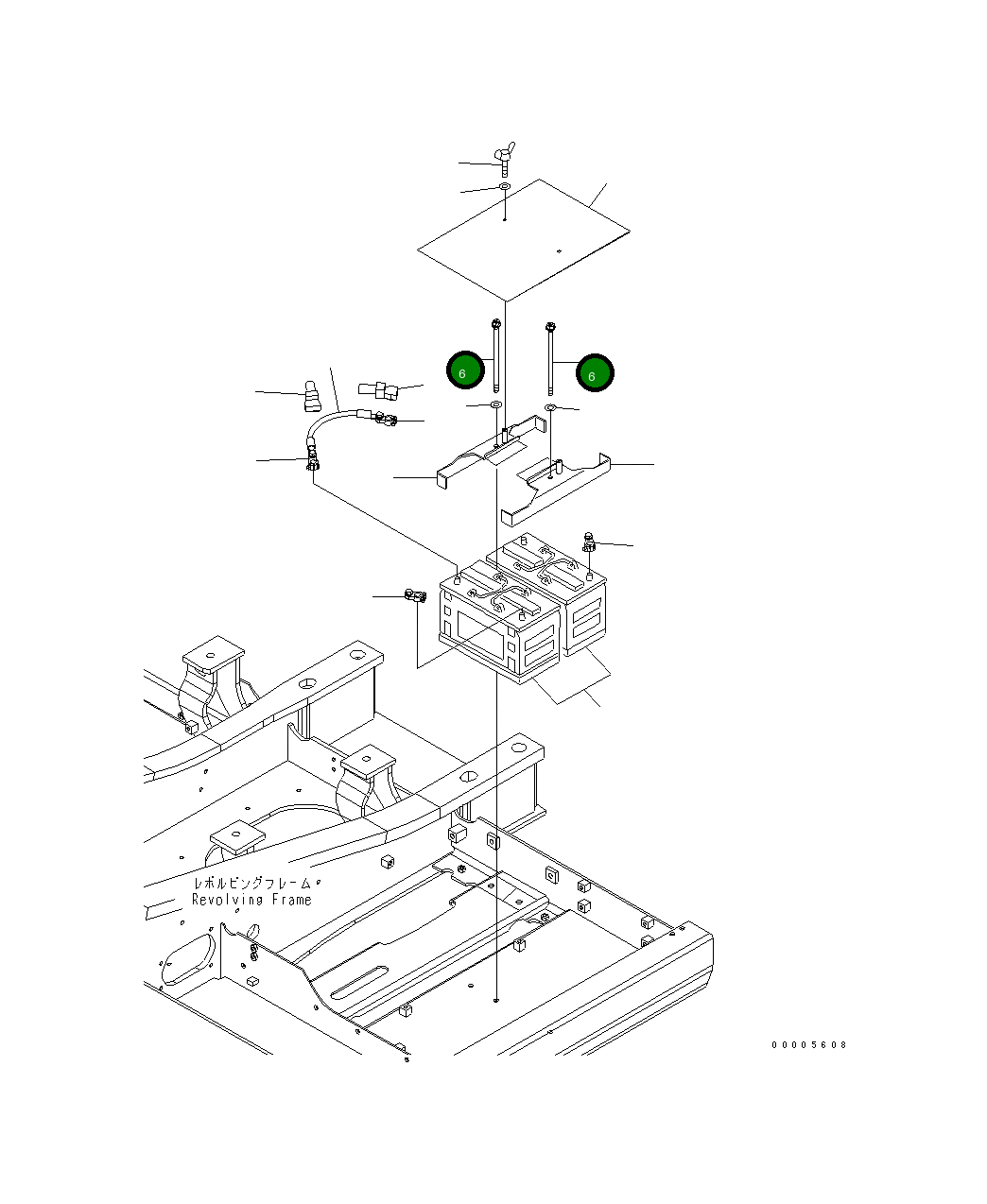 6
6
レボルビングフレーム
Revolving Frame
00005608