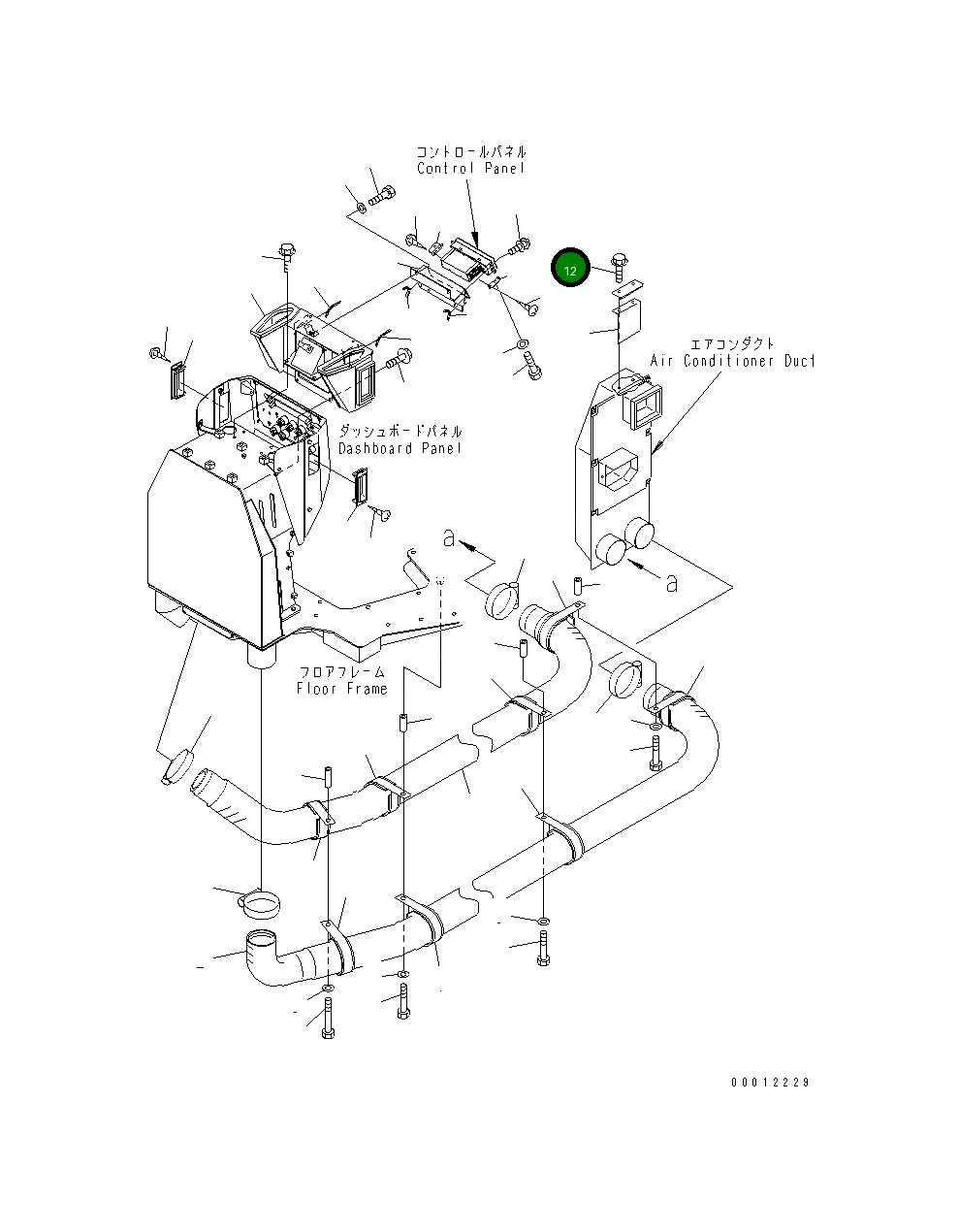 コントロールパネル
Control Panel

12

エアコンダクト
Air Conditioner Duct

ダッシュボードパネル
Dashboard Panel

a

a

フロアフレーム
Floor Frame

00012229