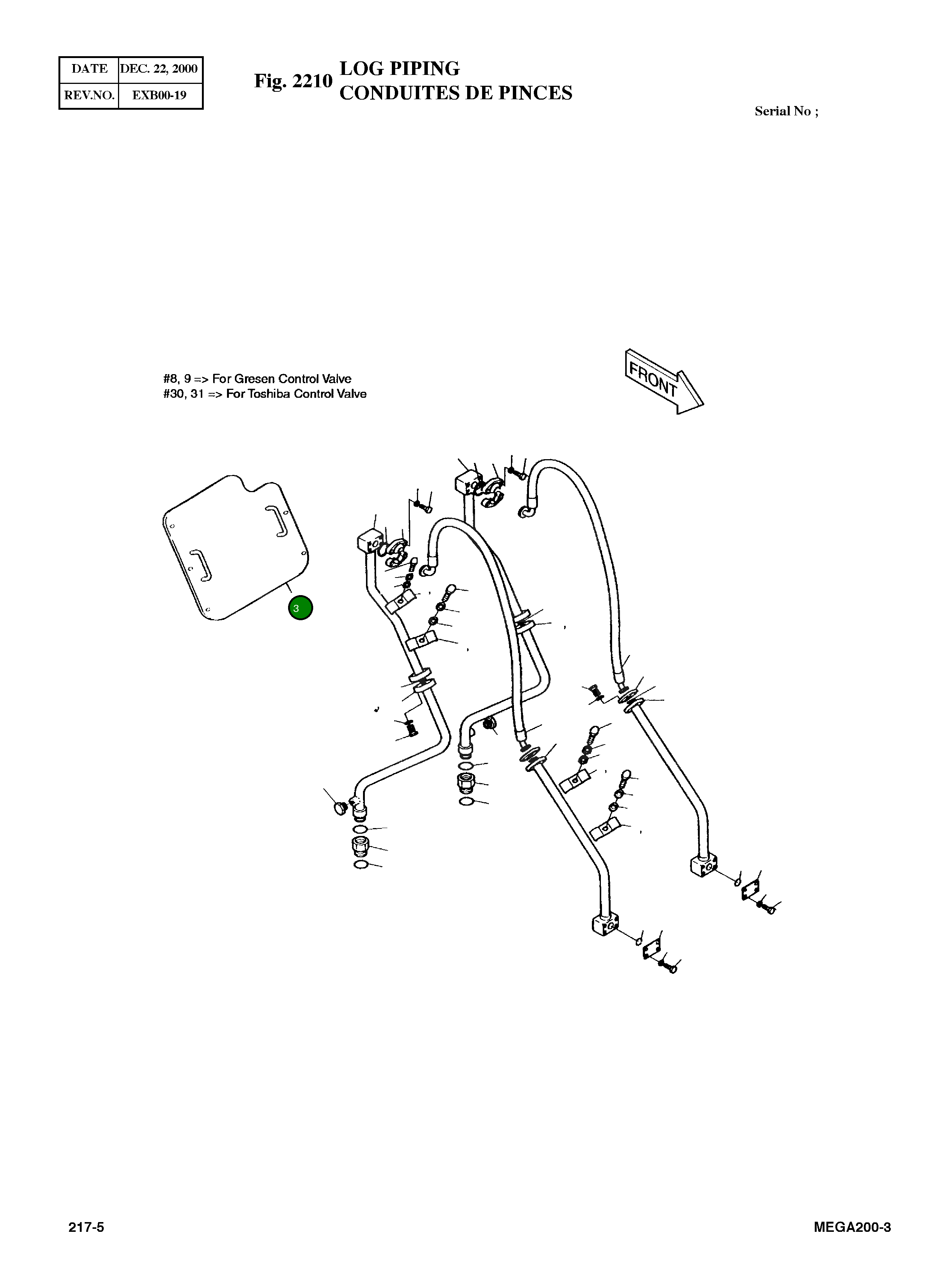 | DATE | DEC. 22, 2000 |
|---|---|
| REV.NO. | EXB00-19 |

Fig. 2210 LOG PIPING
CONDUITES DE PINCES

Serial No ;

#8, 9 => For Gresen Control Valve
#30, 31 => For Toshiba Control Valve

FRONT

3

217-5

MEGA200-3