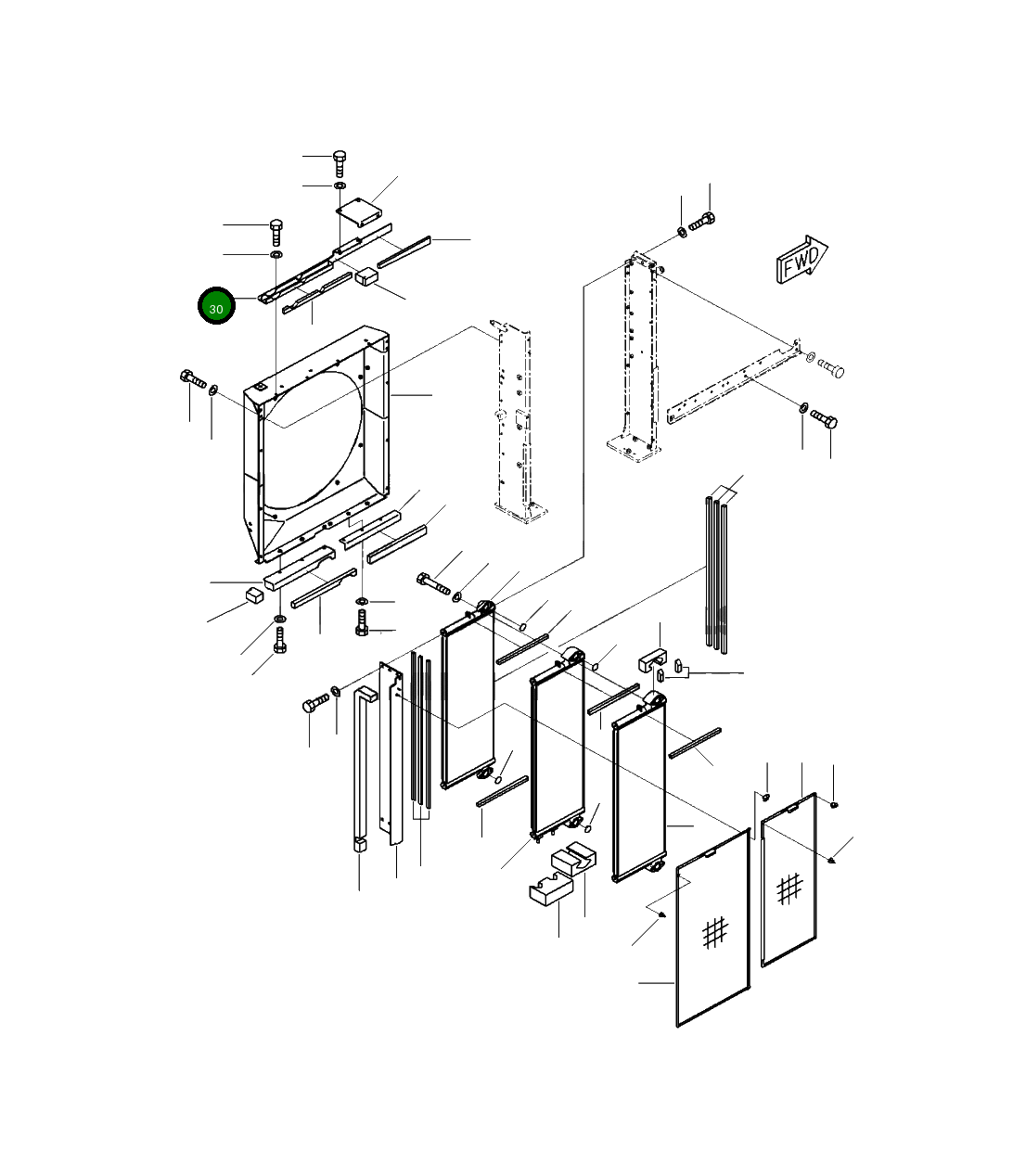 30

FWD