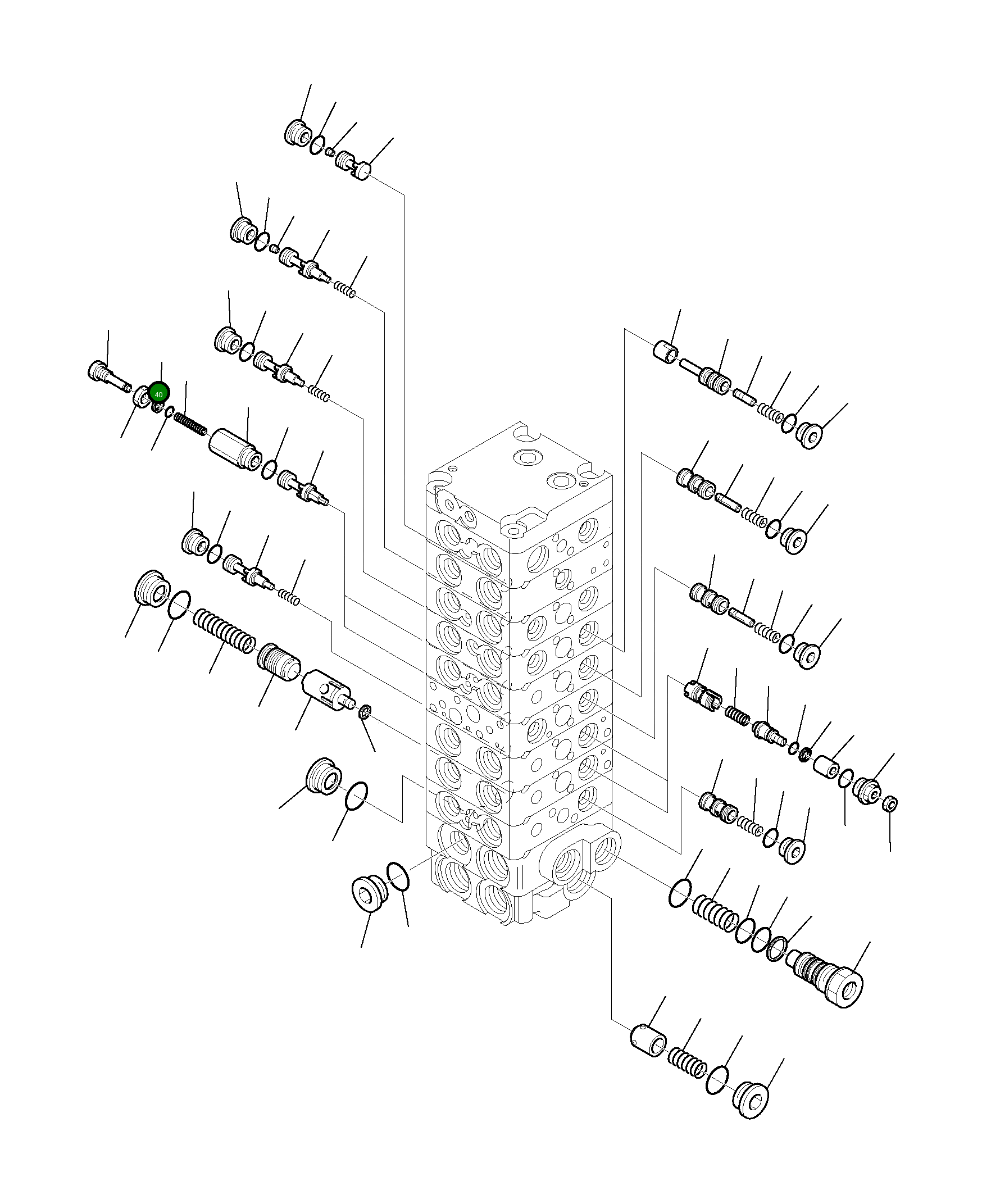 40