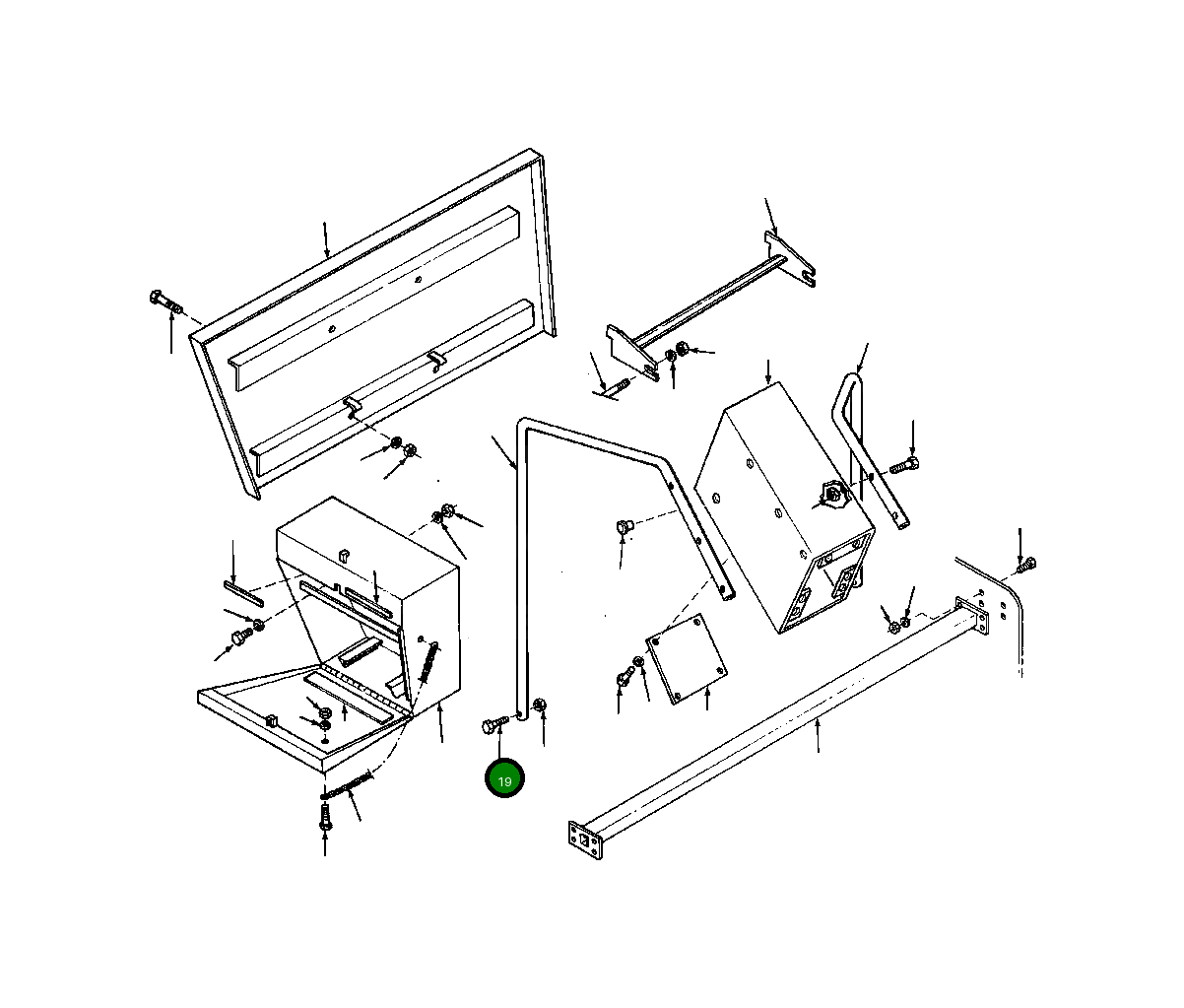 19