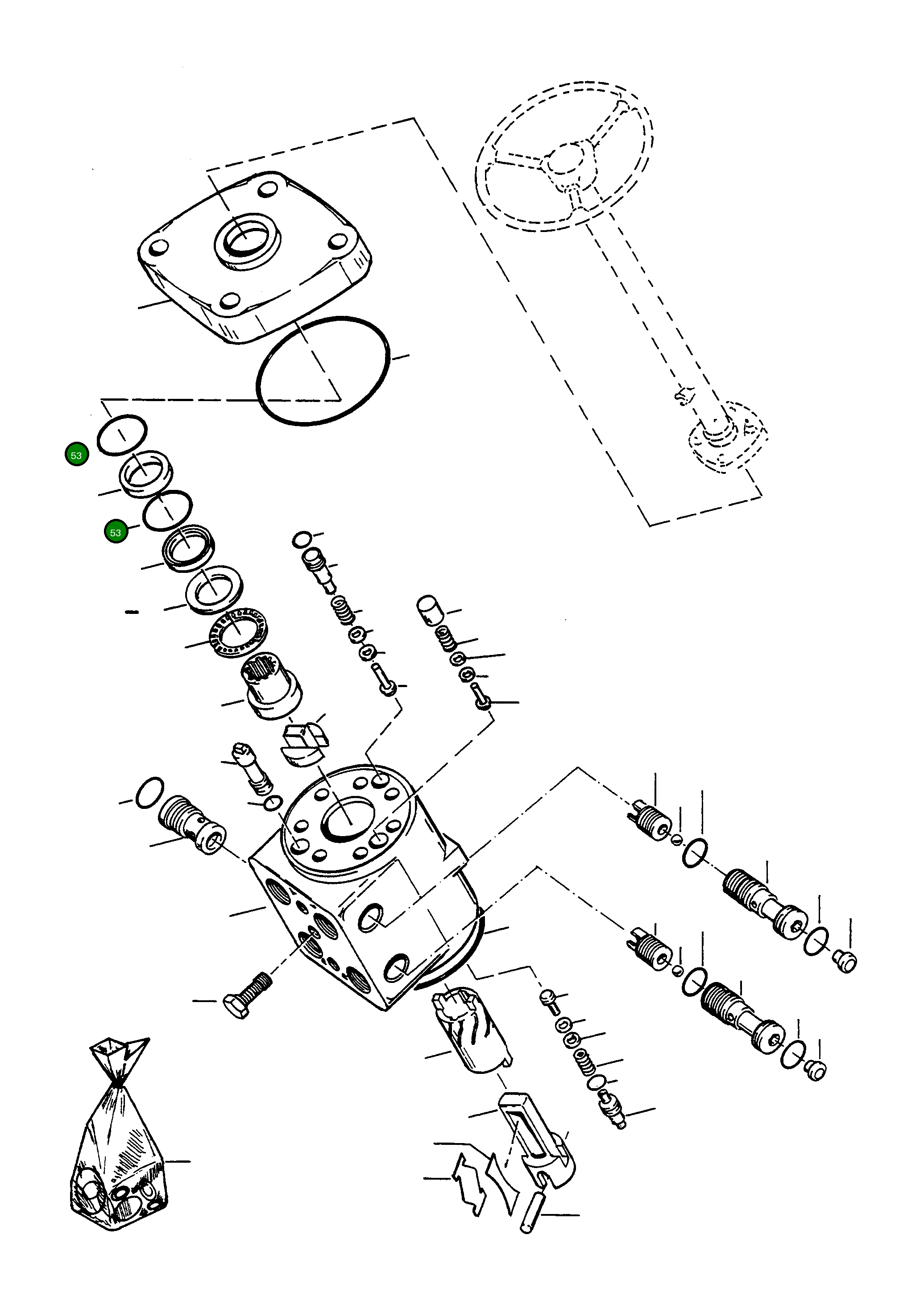 53

53