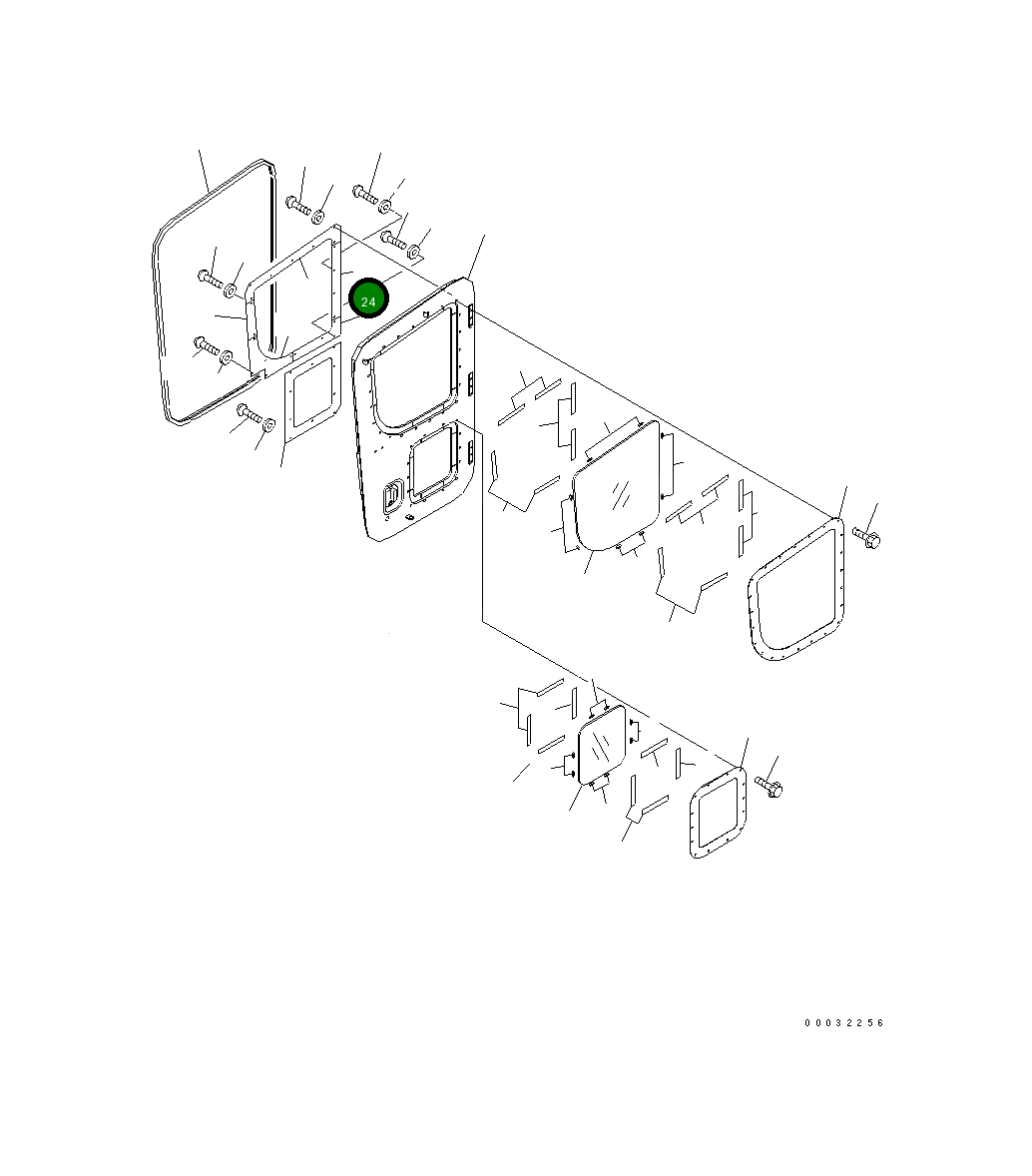 24

00032256