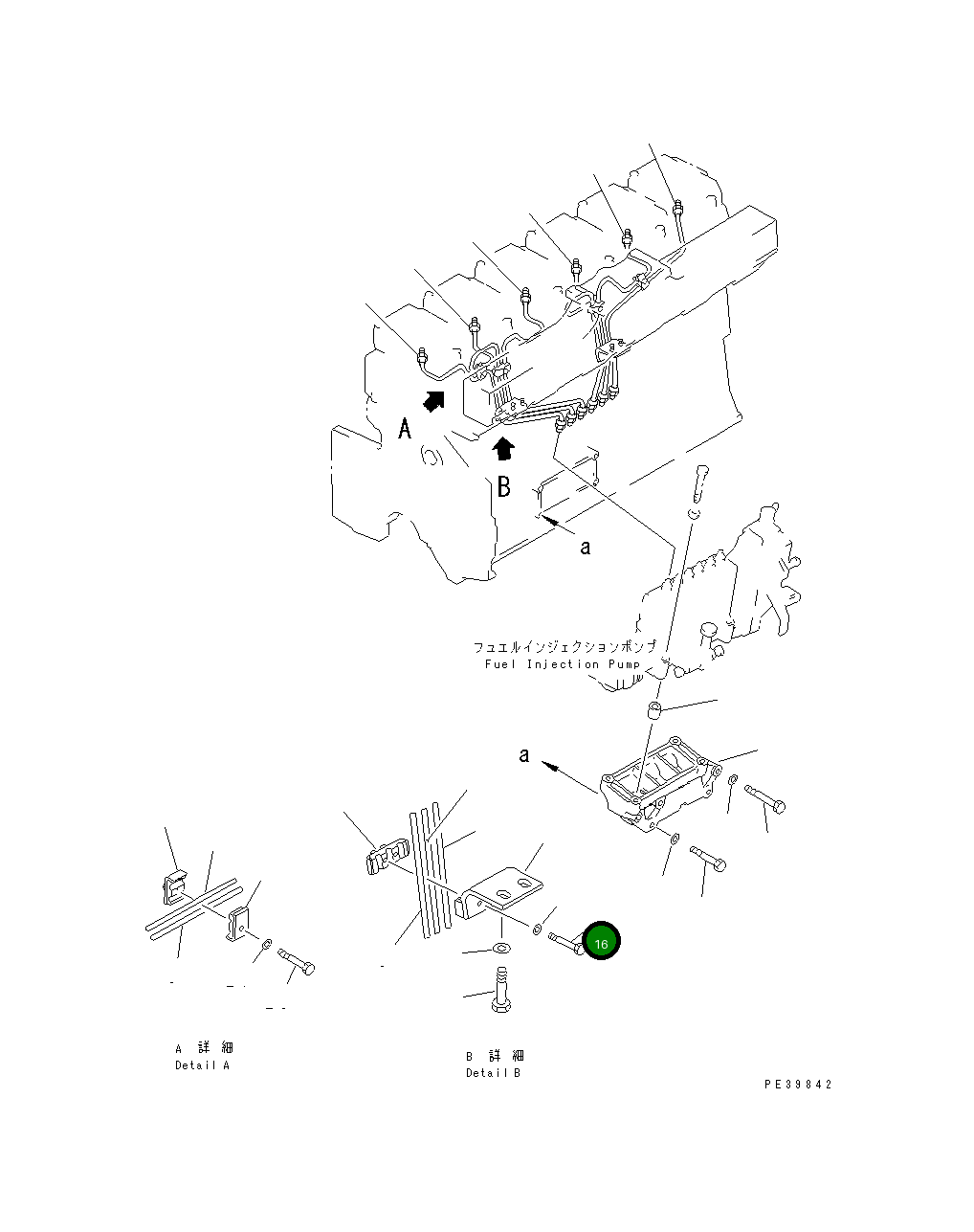 A

B

a

フュエルインジェクションポンプ
Fuel Injection Pump

a

16

A 詳 細
Detail A

B 詳 細
Detail B

PE39842