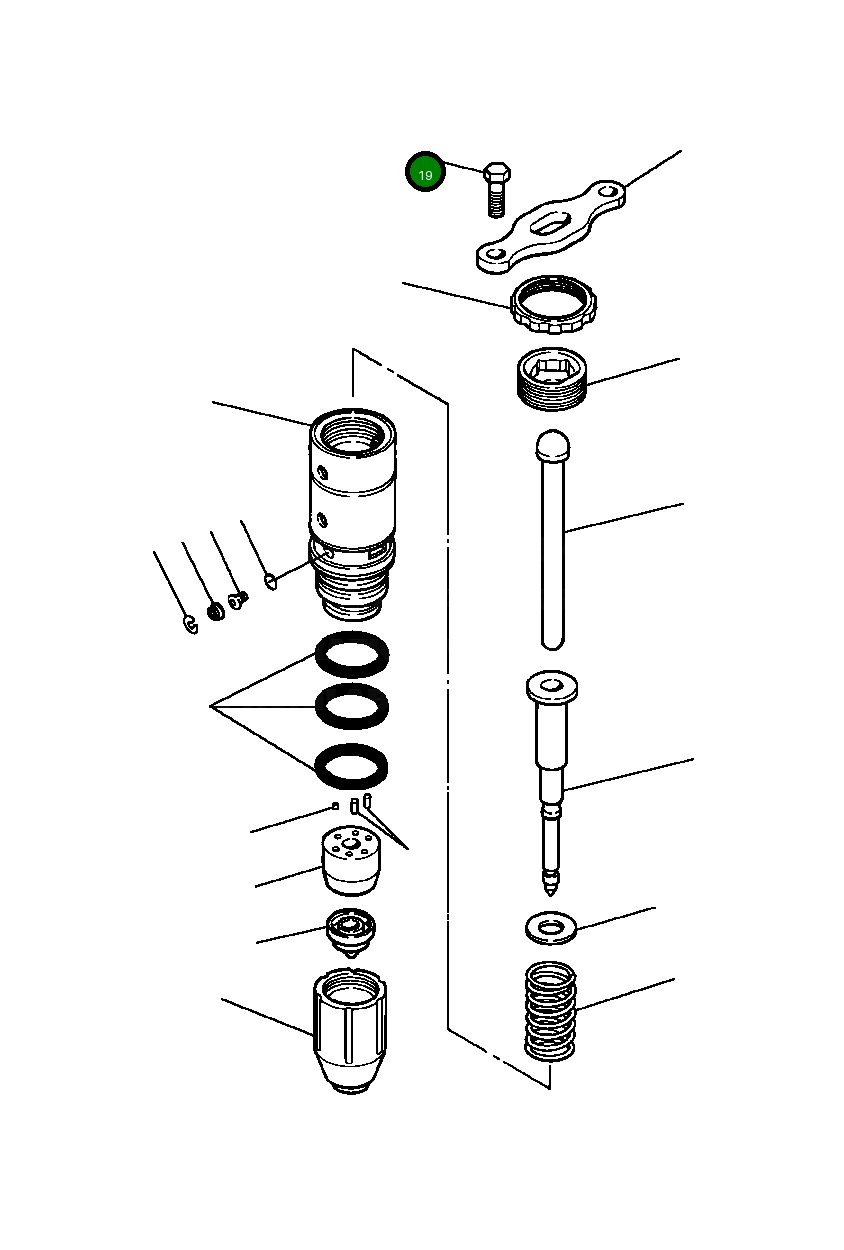 19