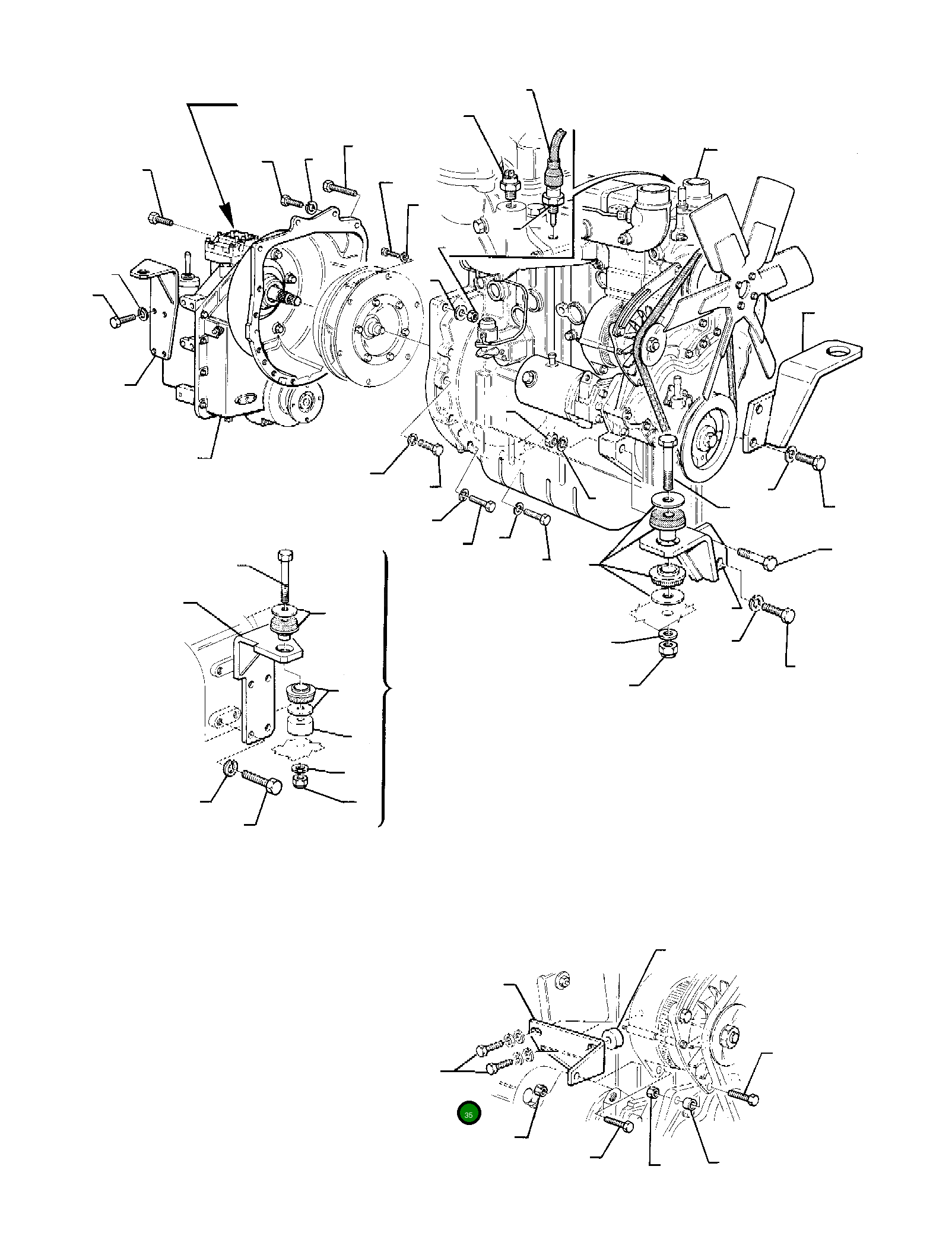 35