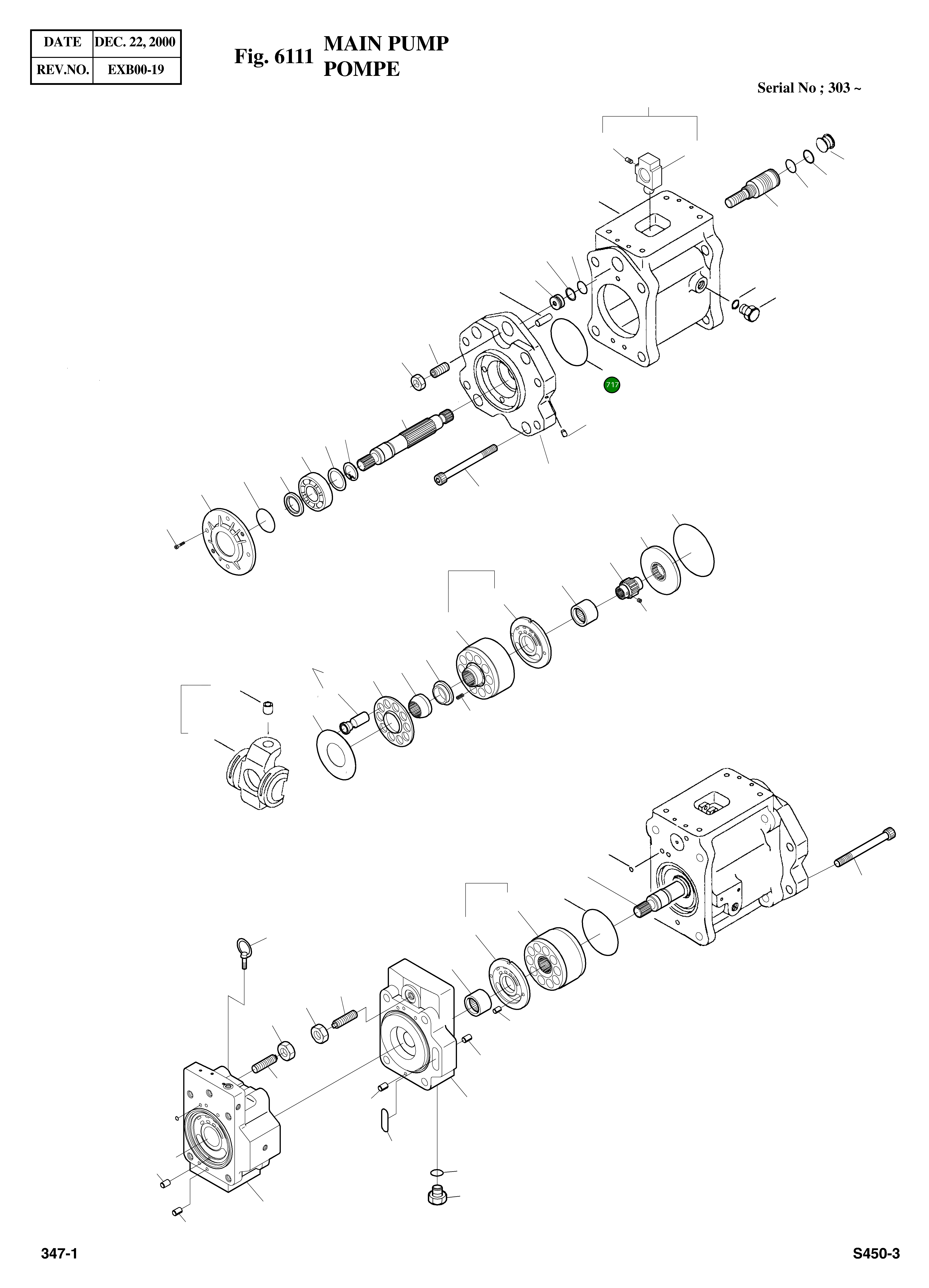 | DATE | DEC. 22, 2000 |
|---|---|
| REV.NO. | EXB00-19 |

Fig. 6111 MAIN PUMP
POMPE

Serial No ; 303 ~

717

347-1

S450-3