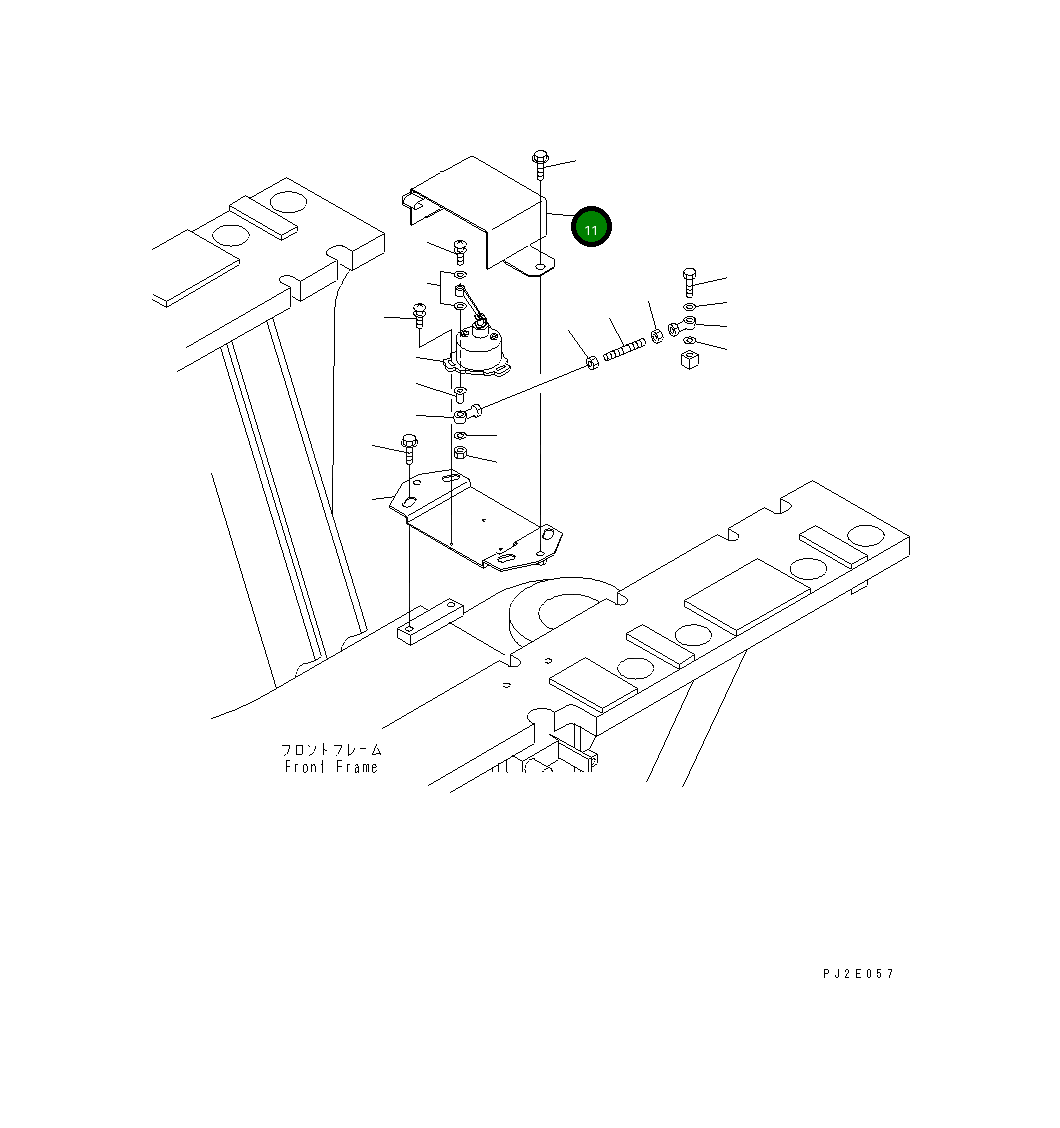 11

フロントフレーム
Front Frame

PJ2E057