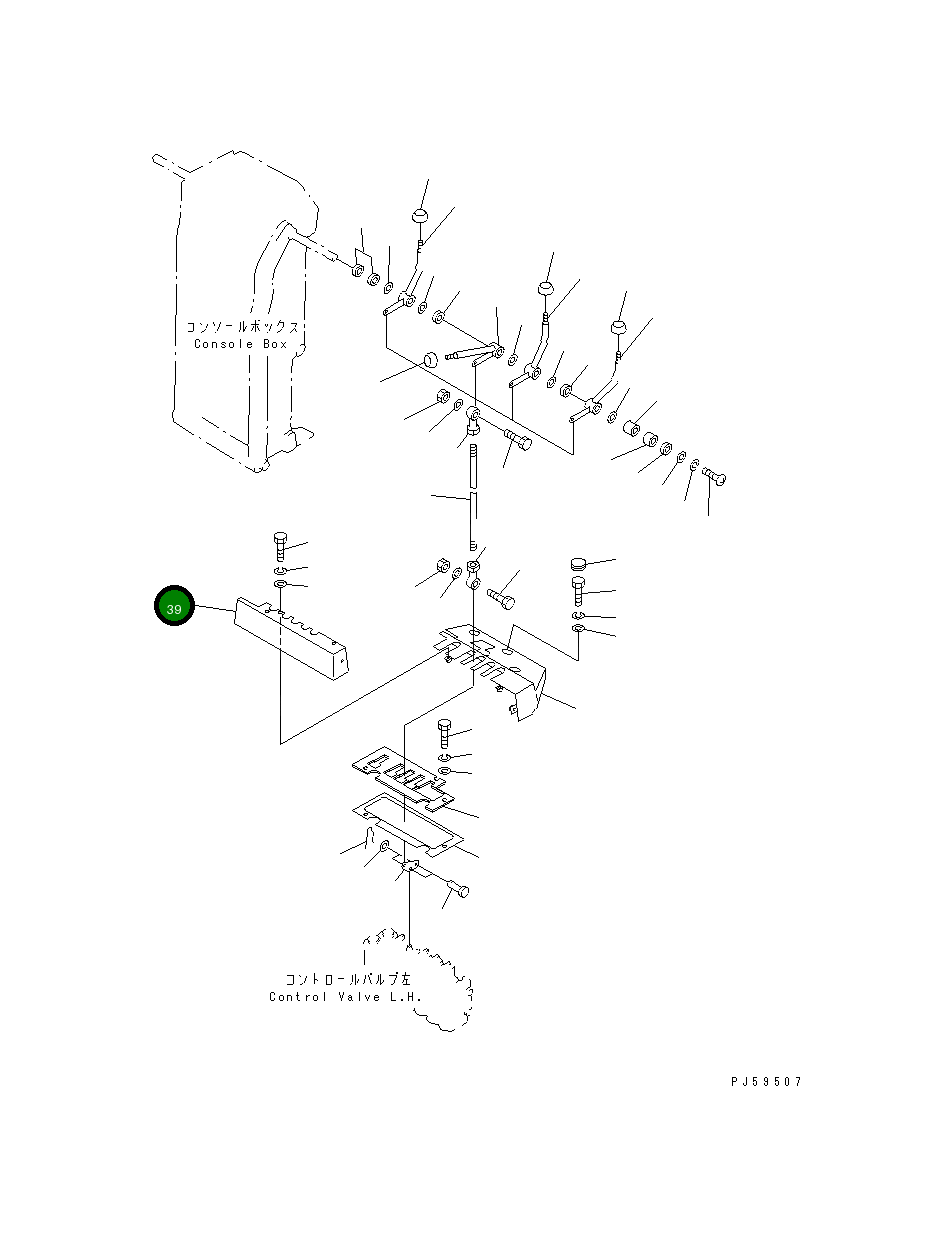 コンソールボックス
Console Box

39

コントロールバルブ左
Control Valve L.H.

PJ59507