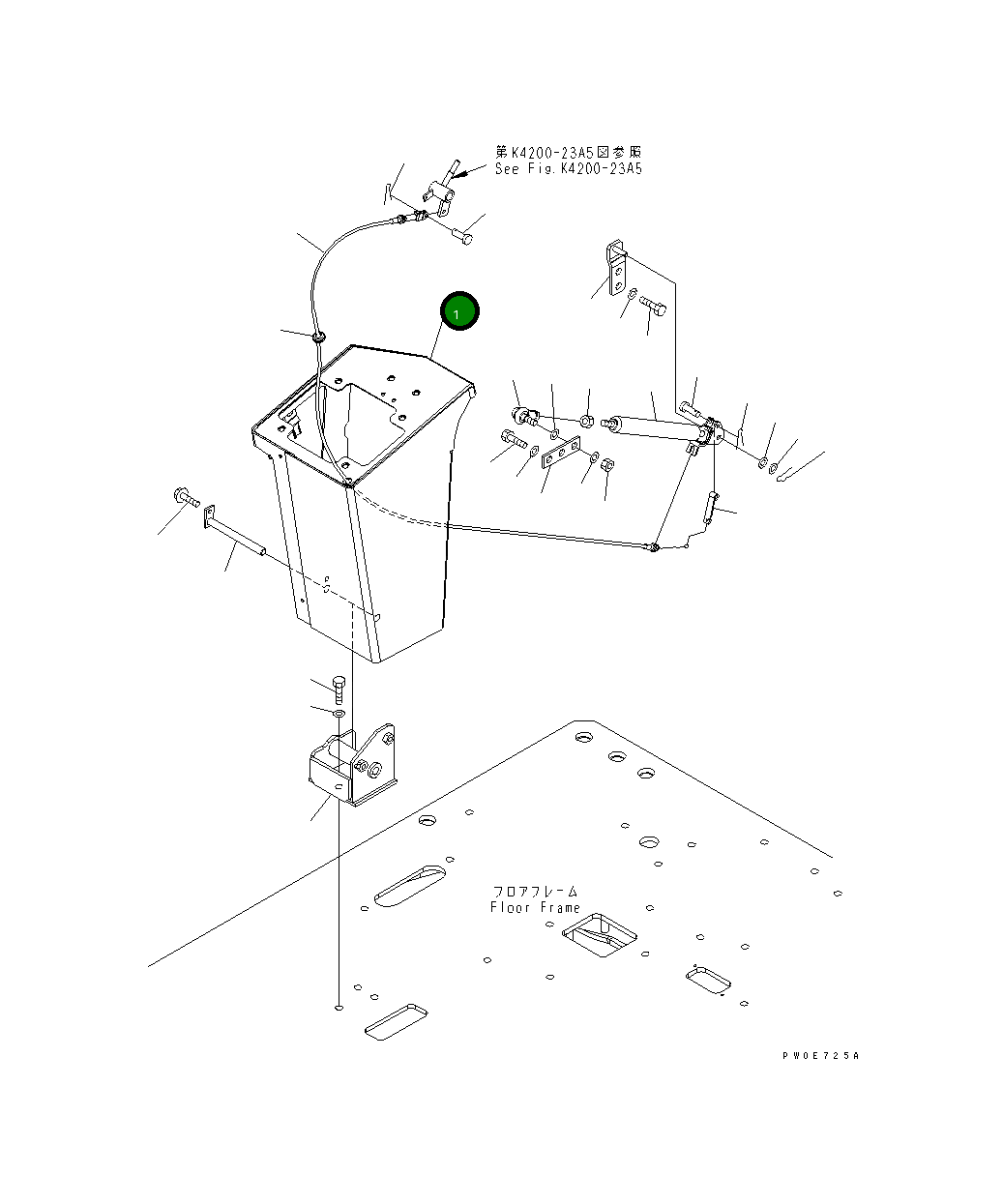 第K4200-23A5図参照
See Fig.K4200-23A5

1

フロアフレーム
Floor Frame

PW0E725A