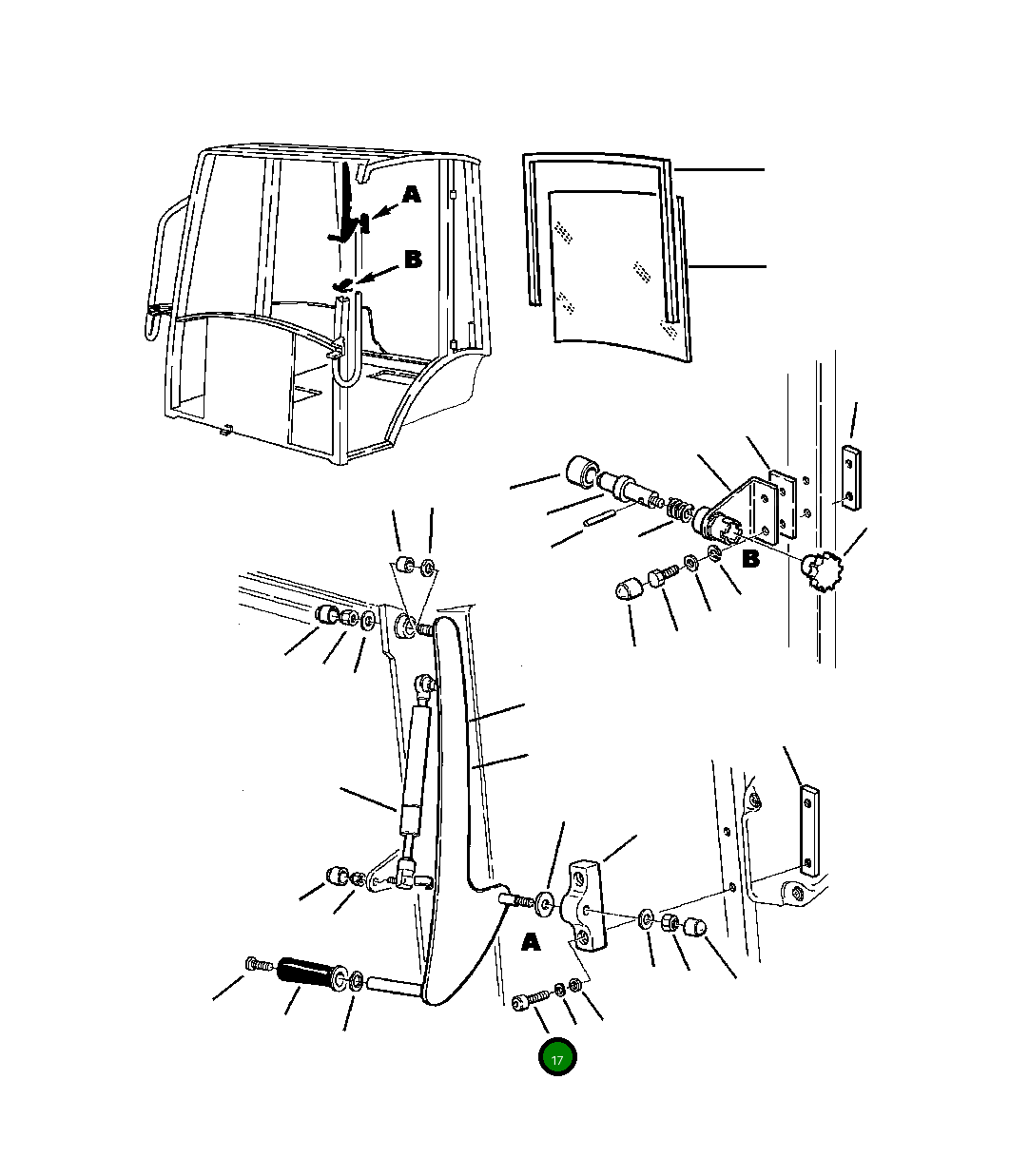 A
B
B
A
17