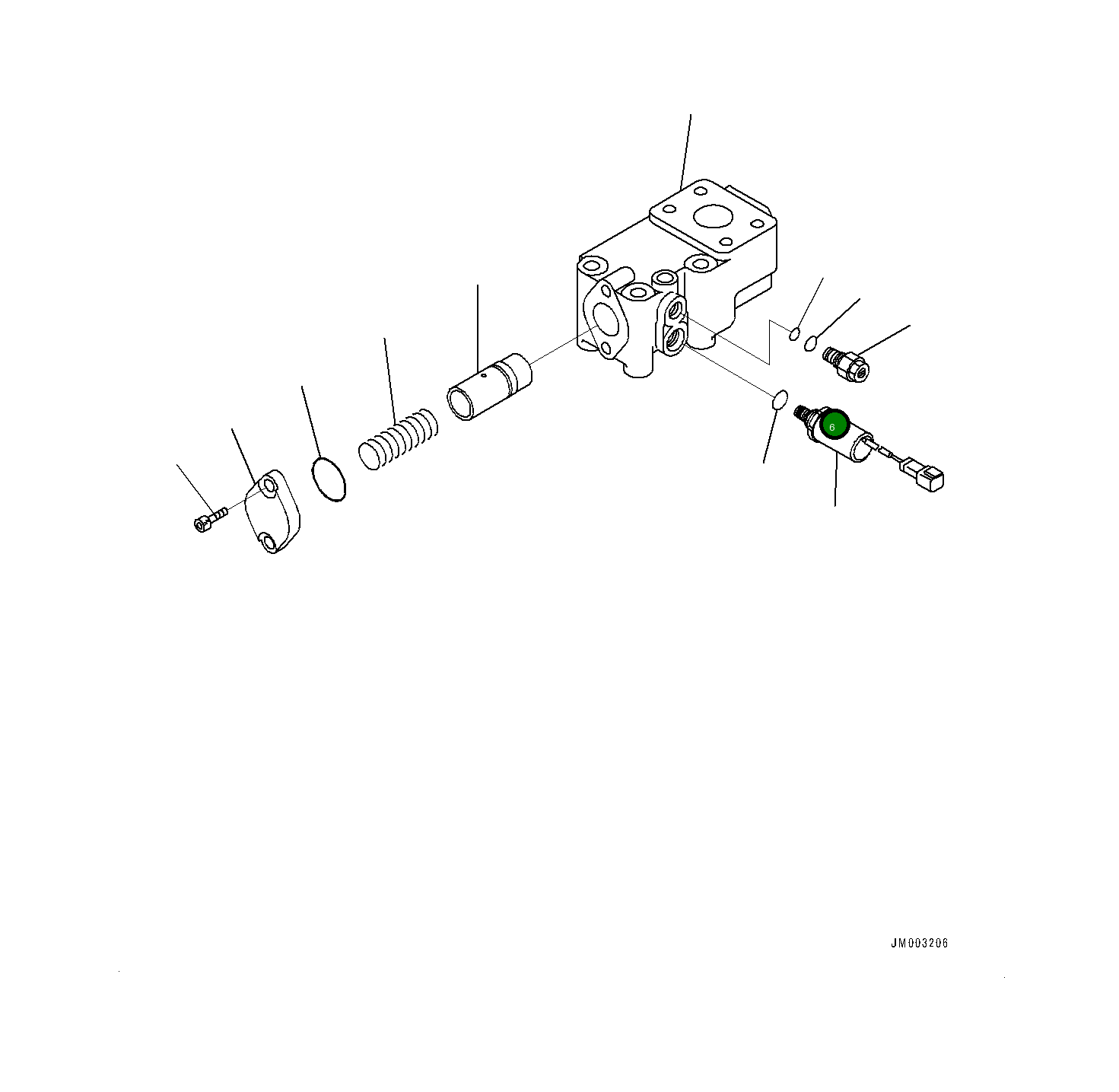 6

JM003206