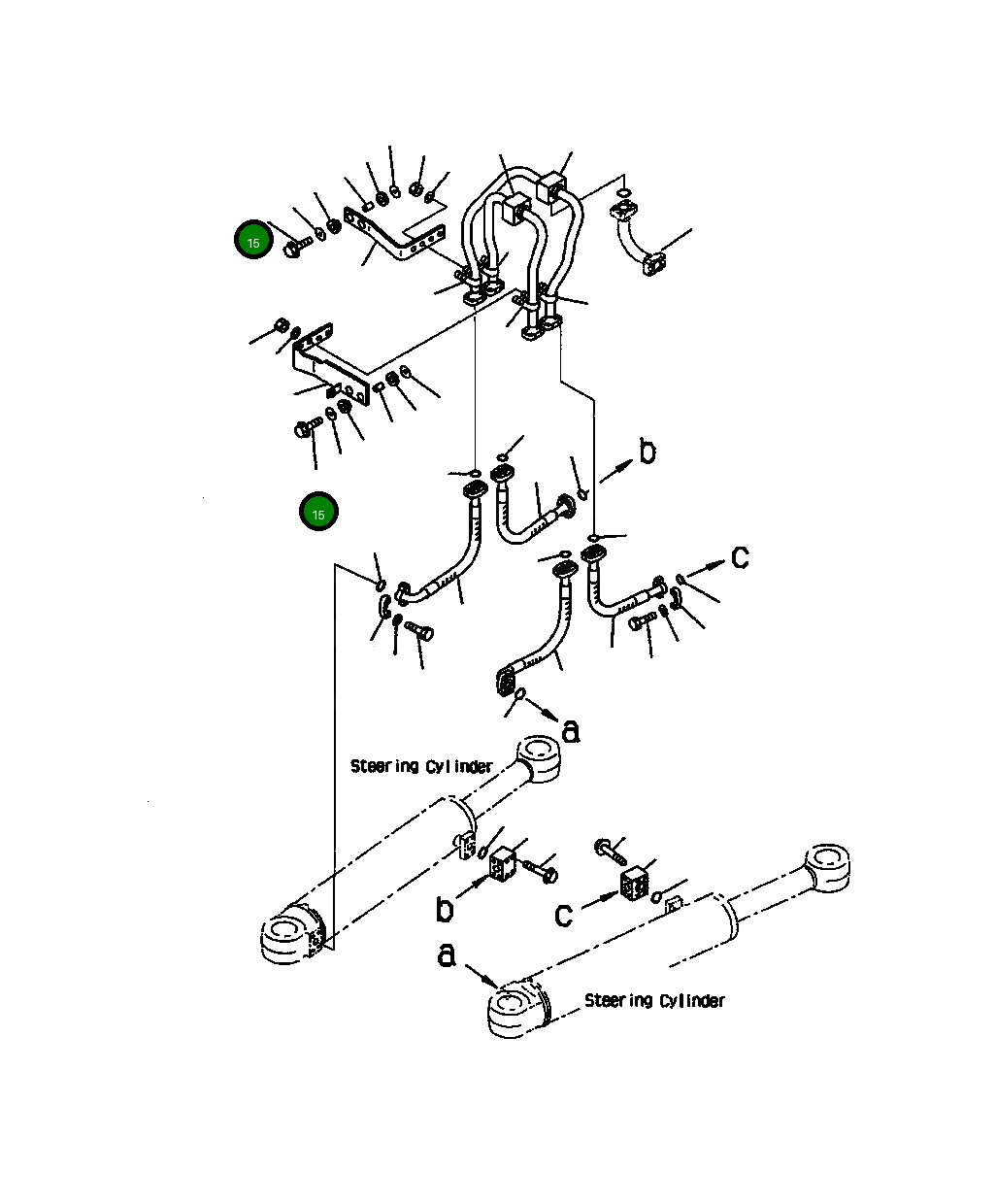 15

15

b

c

a

Steering Cylinder

b

c

a

Steering Cylinder