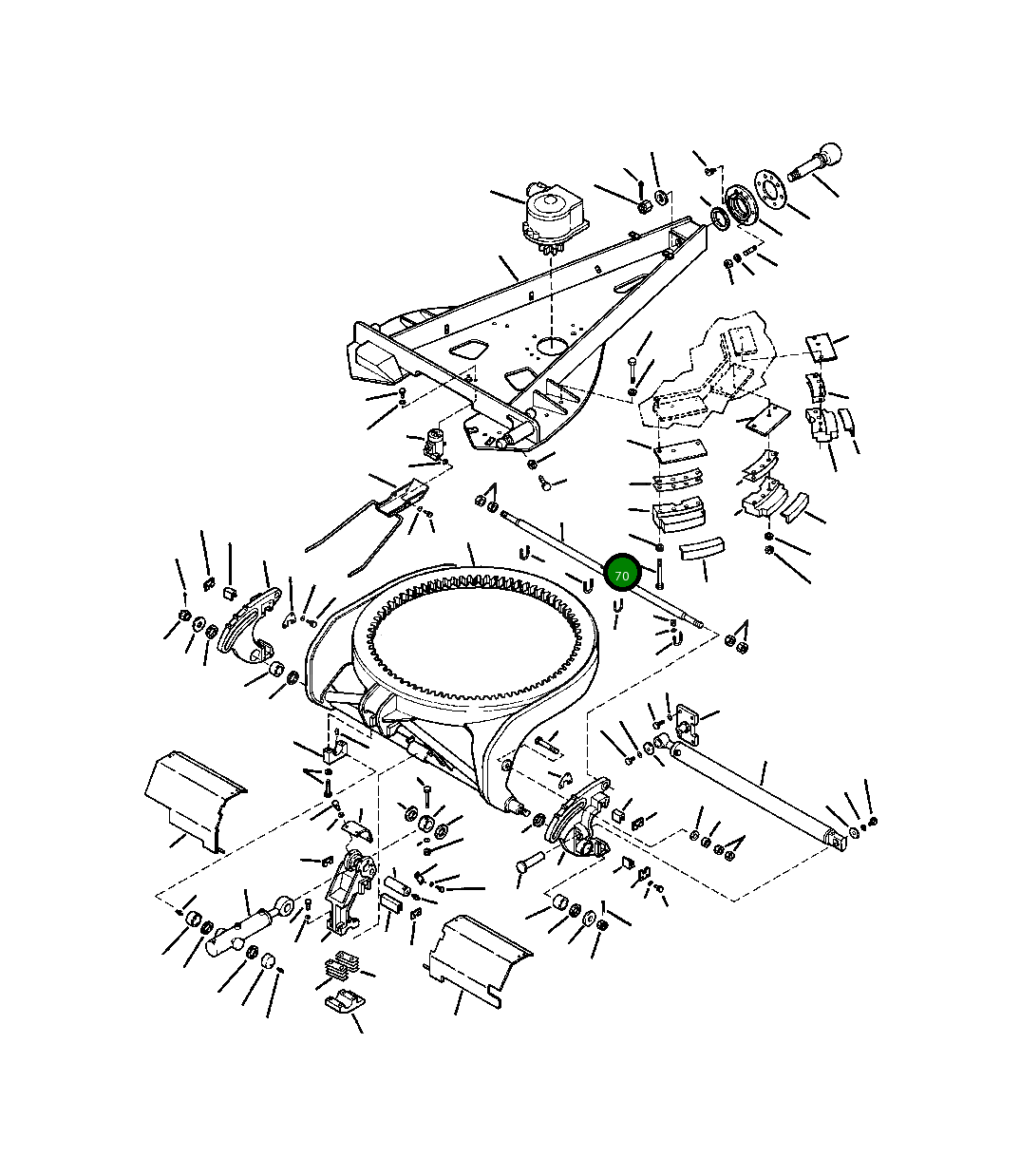 70