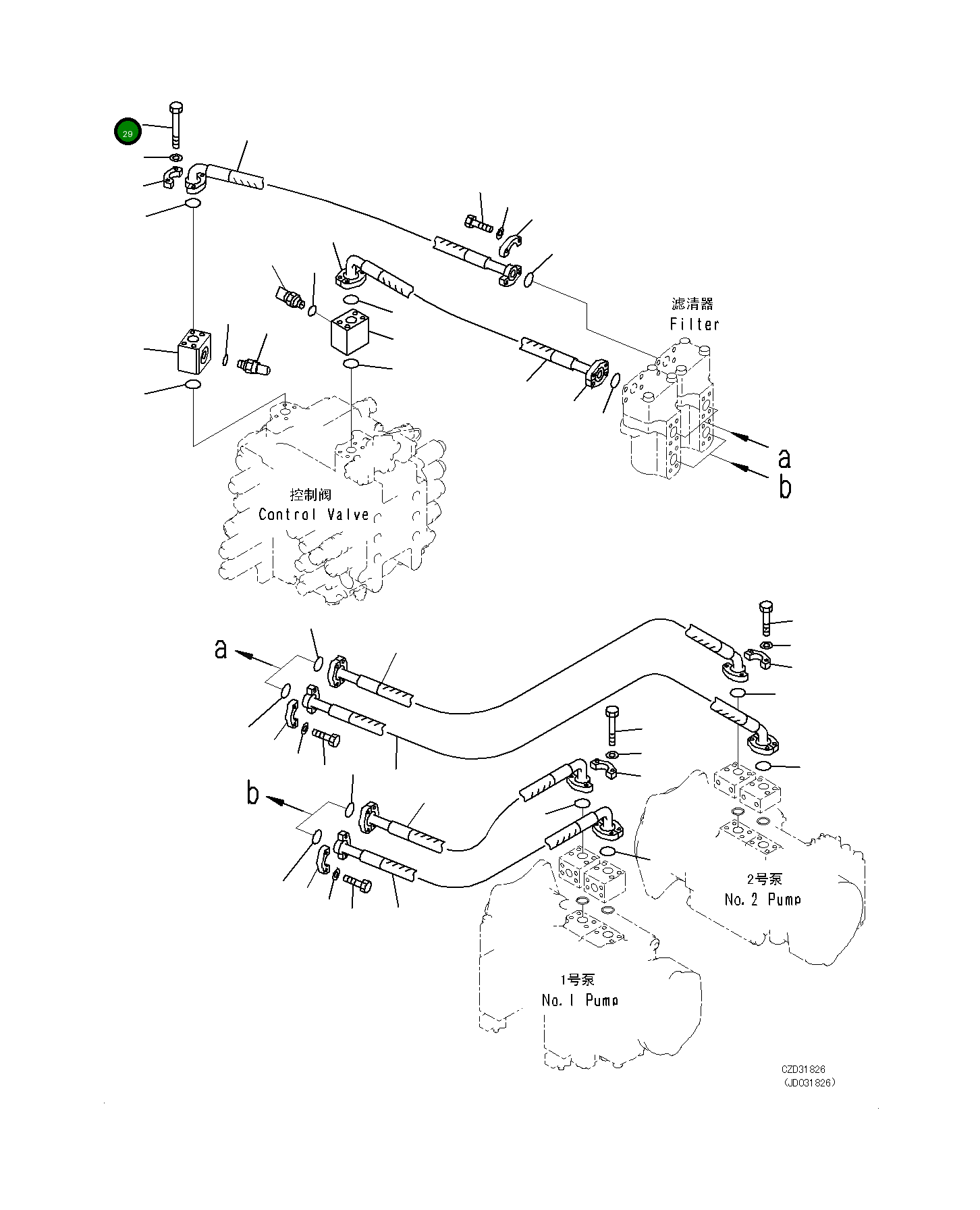 29

滤清器
Filter

a
b

控制阀
Control Valve

a

b

2号泵
No. 2 Pump

1号泵
No. 1 Pump

CZD31826
(JD031826)