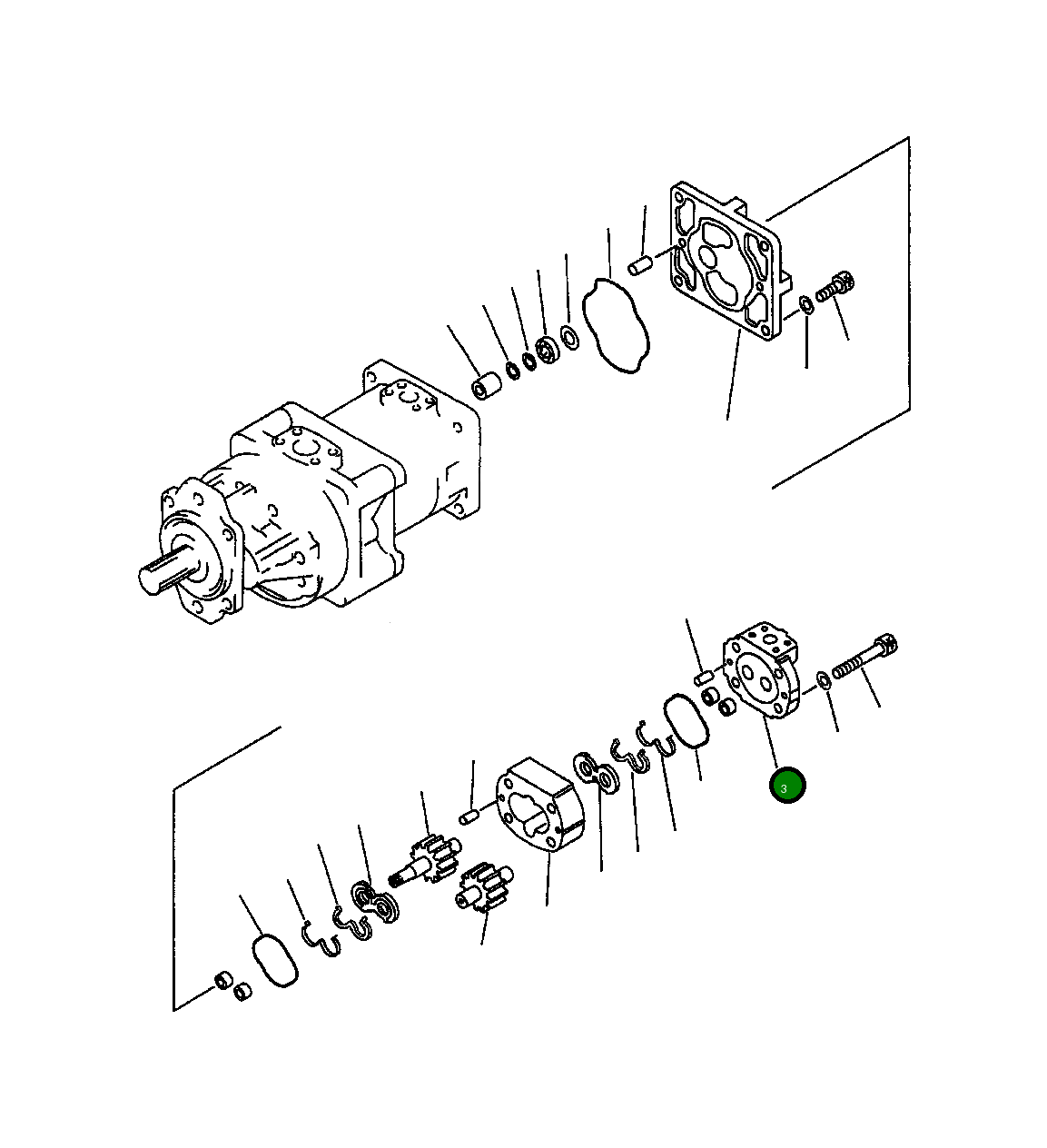 3