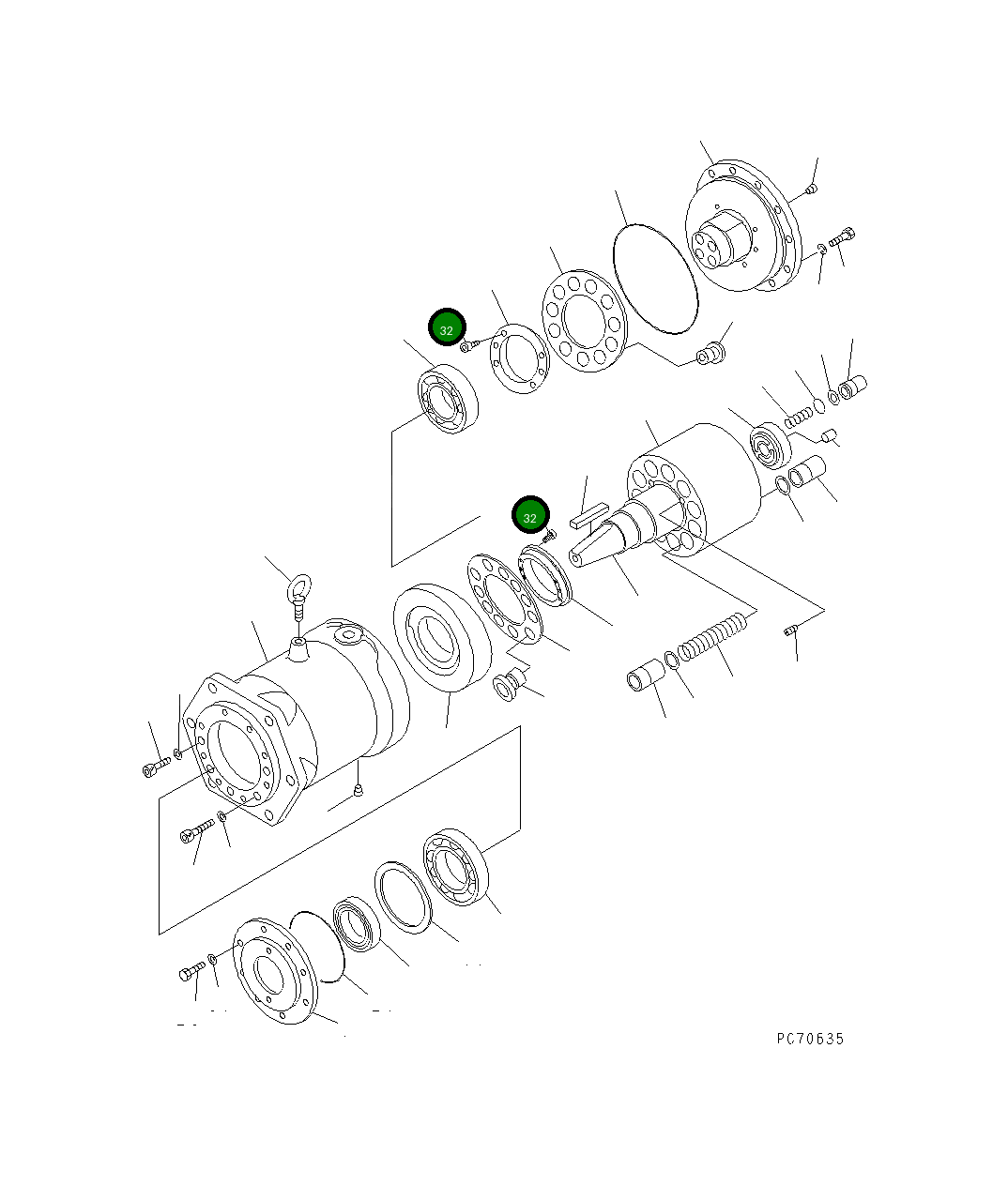 32

32

PC70635