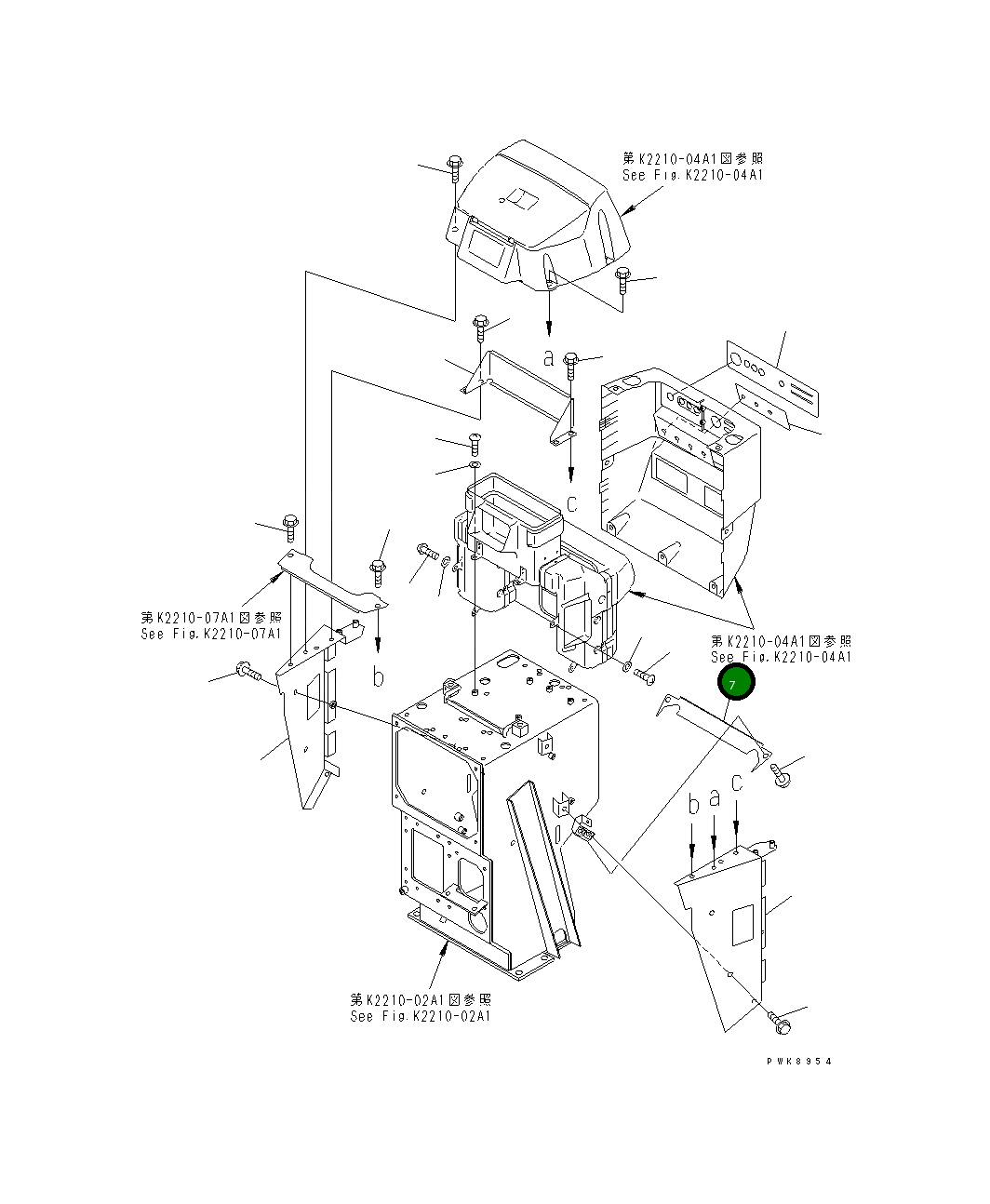 第K2210-04A1図参照
See Fig.K2210-04A1

a

c

第K2210-07A1図参照
See Fig.K2210-07A1

b

第K2210-04A1図参照
See Fig.K2210-04A1

7

b a c

第K2210-02A1図参照
See Fig.K2210-02A1

PWK8954