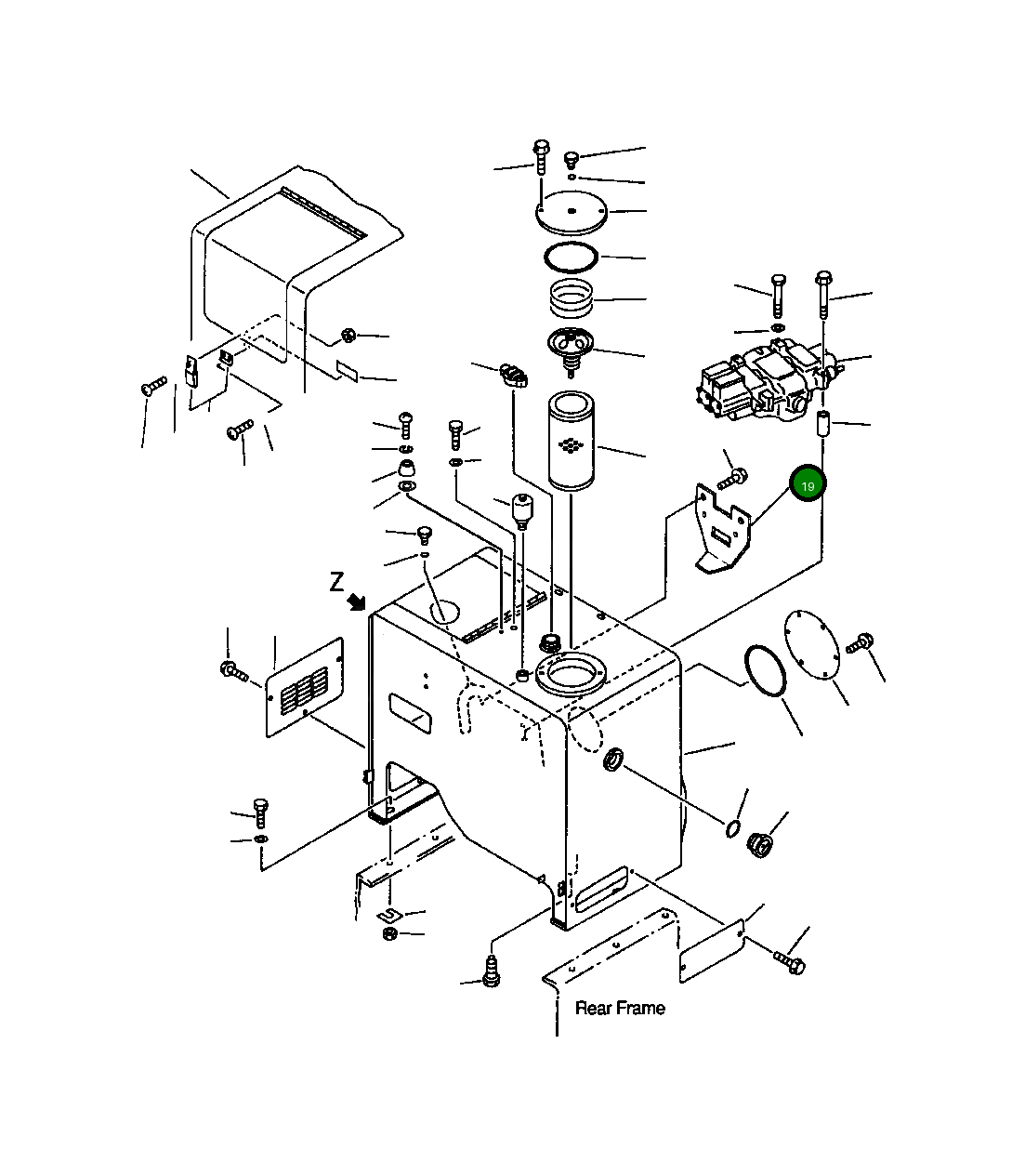 19

Z

Rear Frame