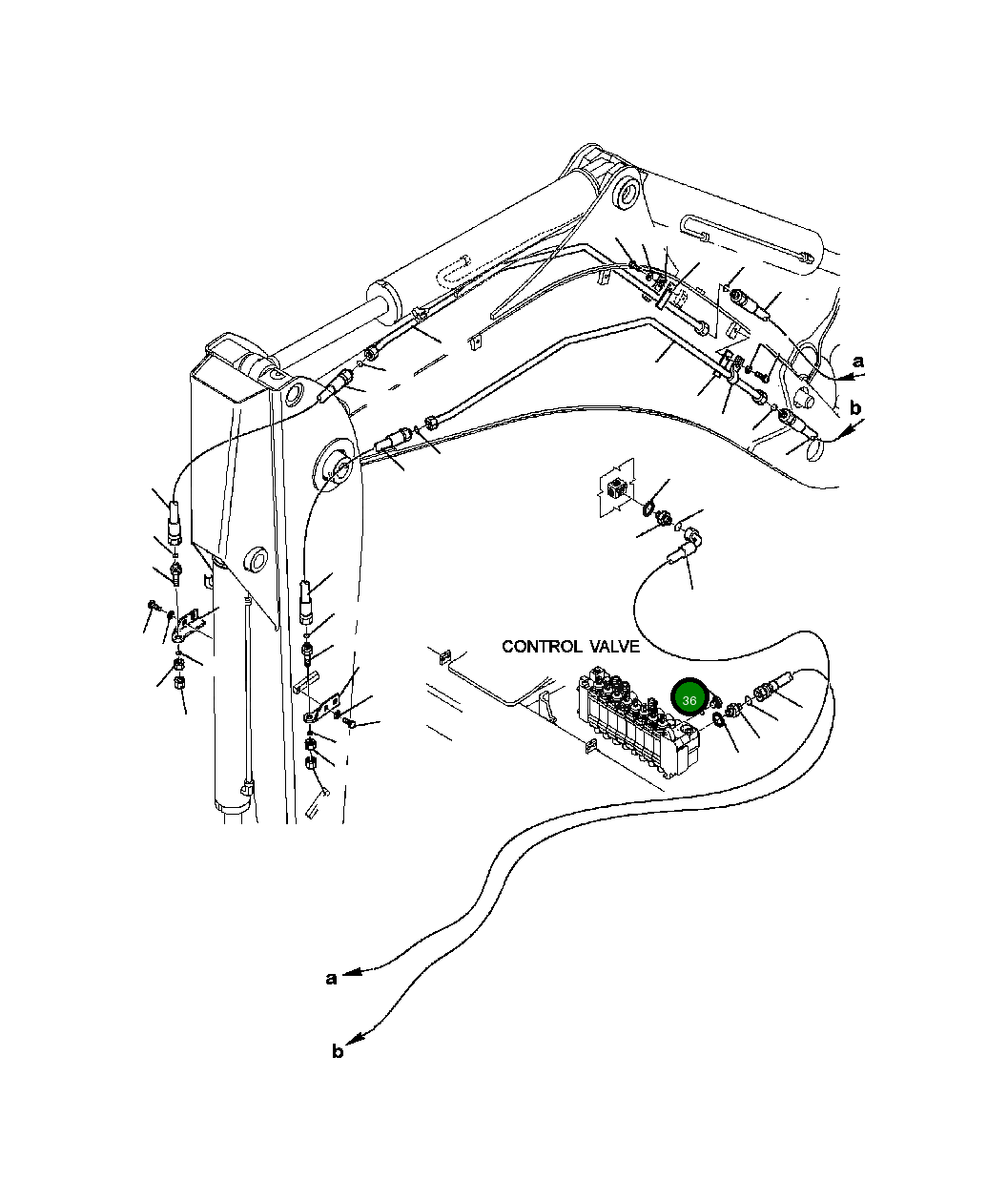 a
b
CONTROL VALVE
36
a
b