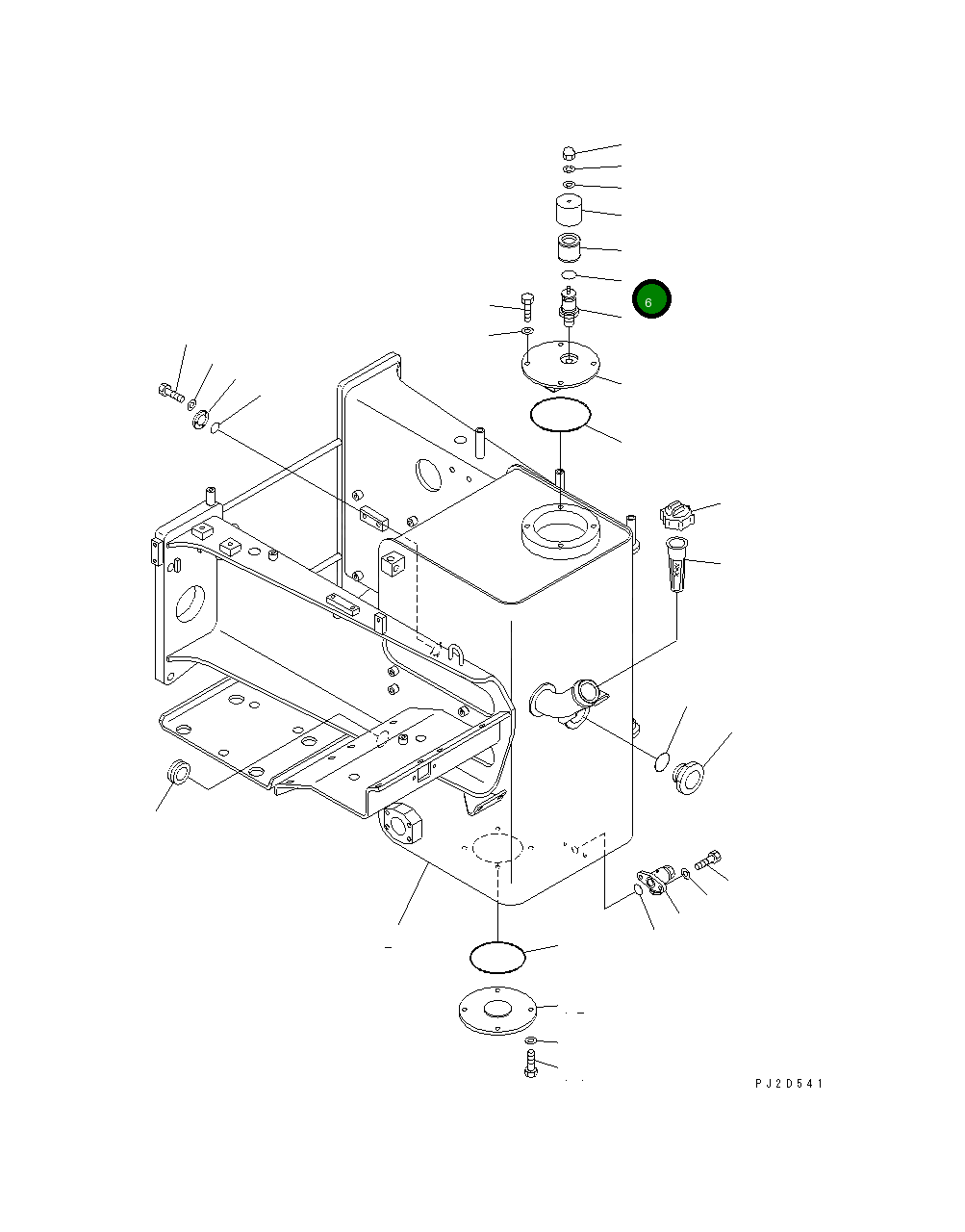 6

PJ2D541