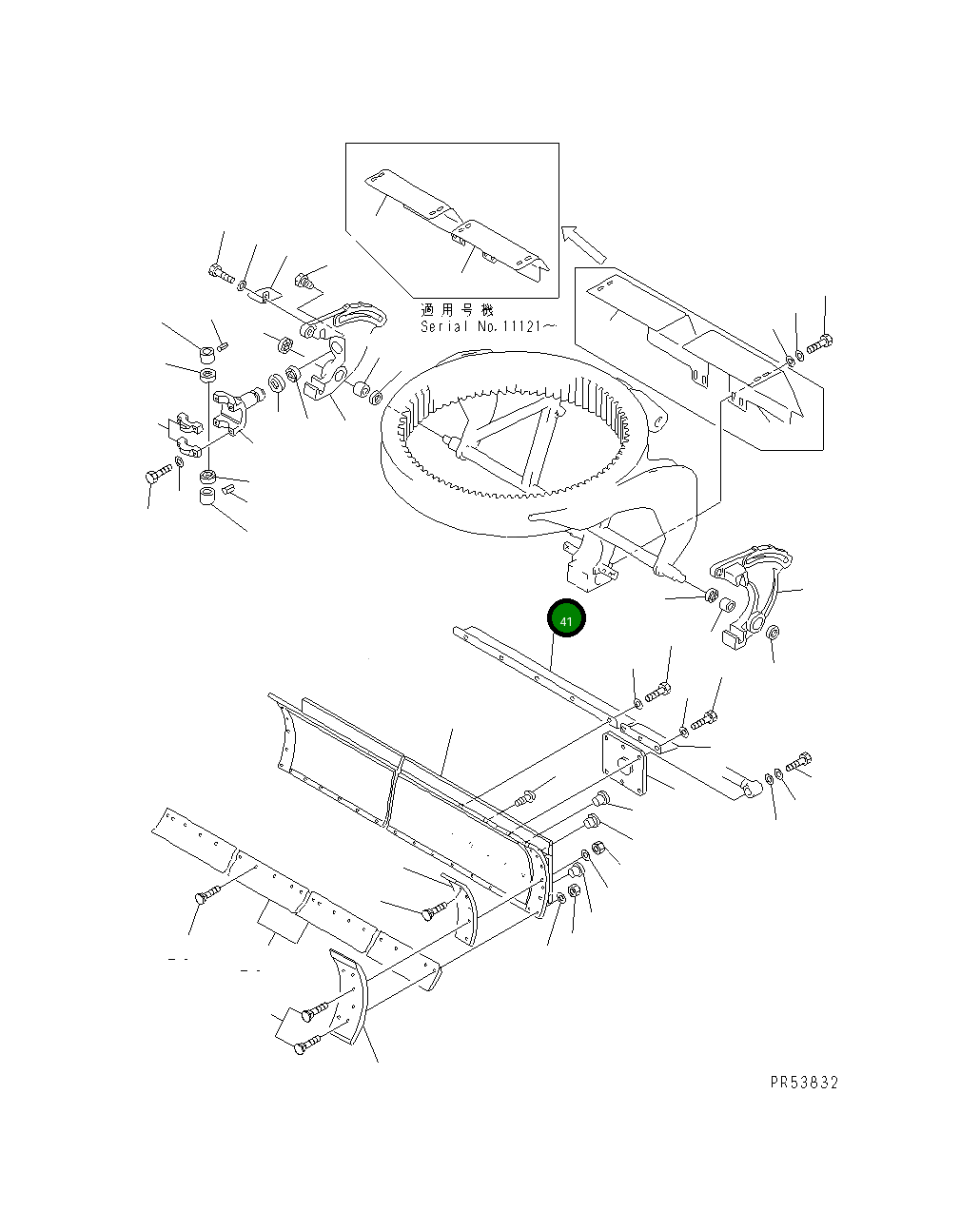 適用号機
Serial No.11121～

41

PR53832