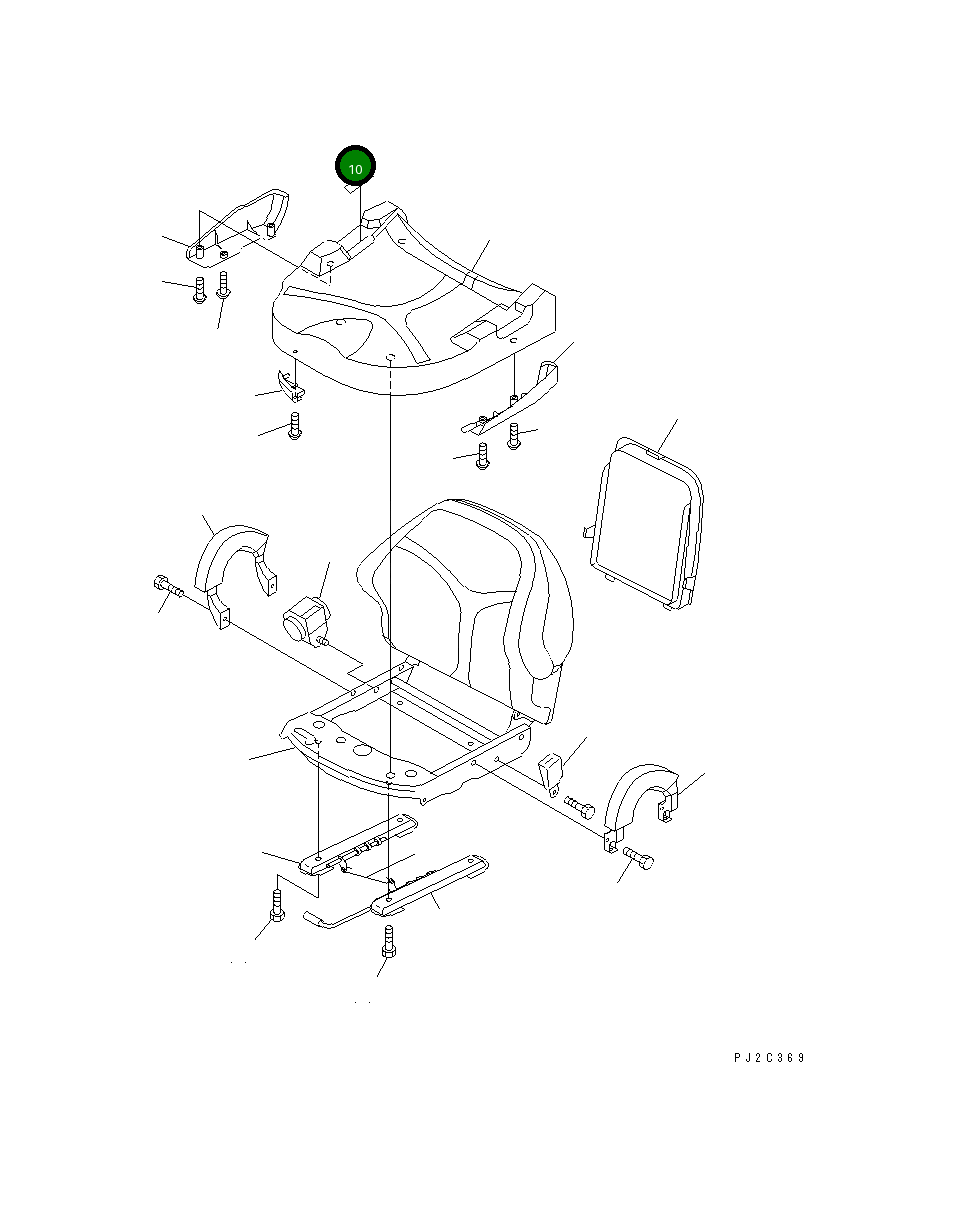 10

PJ2C369