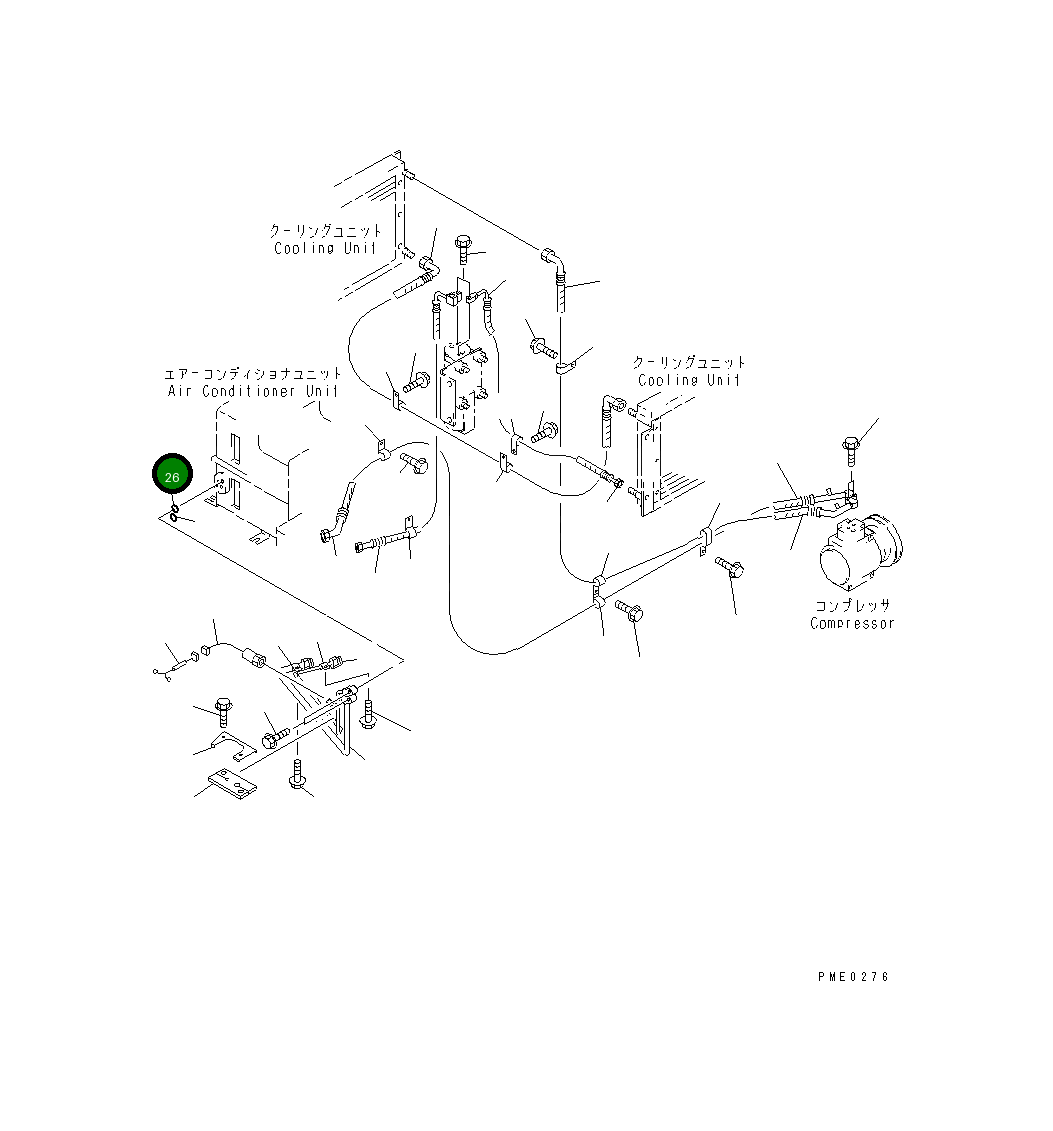 クーリングユニット
Cooling Unit

エアーコンディショナユニット
Air Conditioner Unit

クーリングユニット
Cooling Unit

26

コンプレッサ
Compressor

PME0276