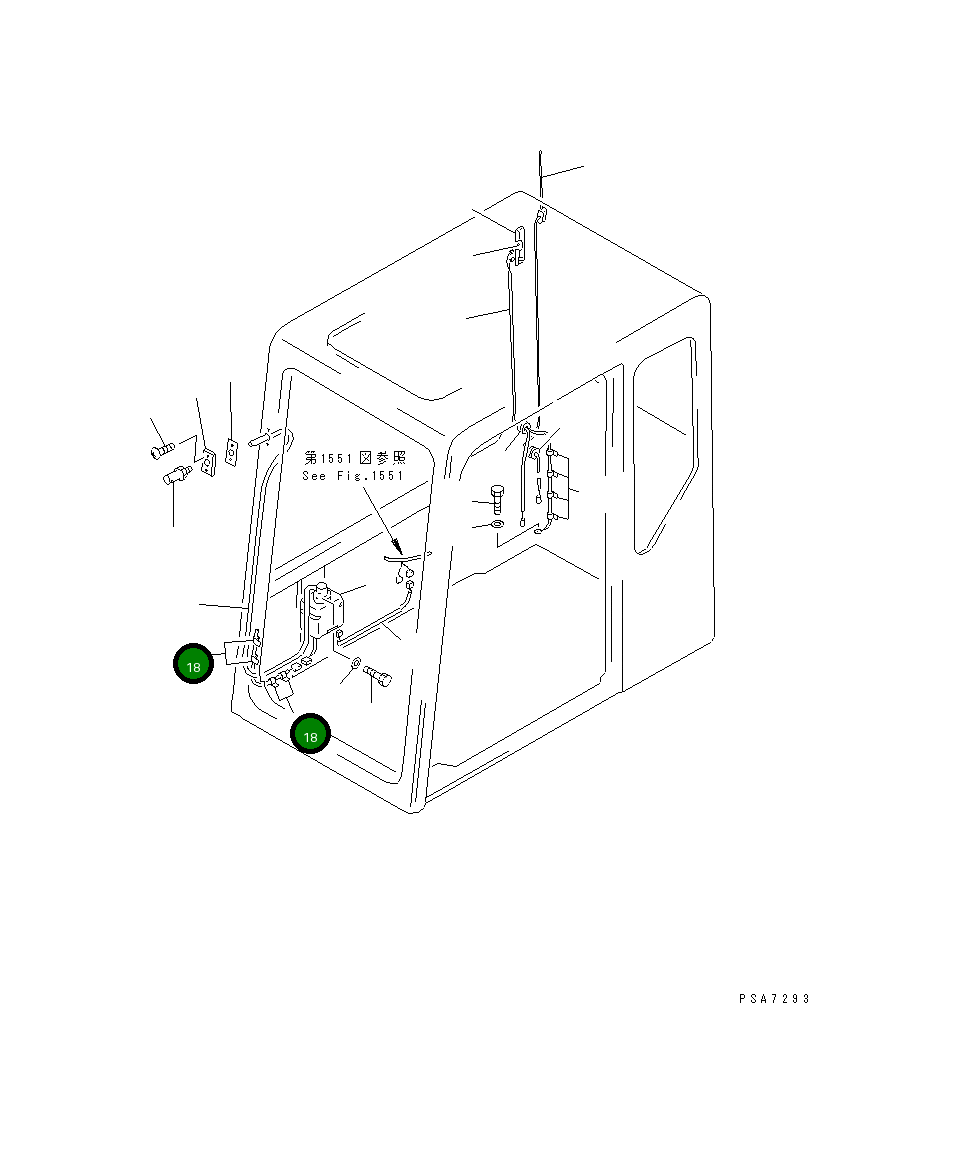 第1551図参照
See Fig.1551

18

18

PSA7293