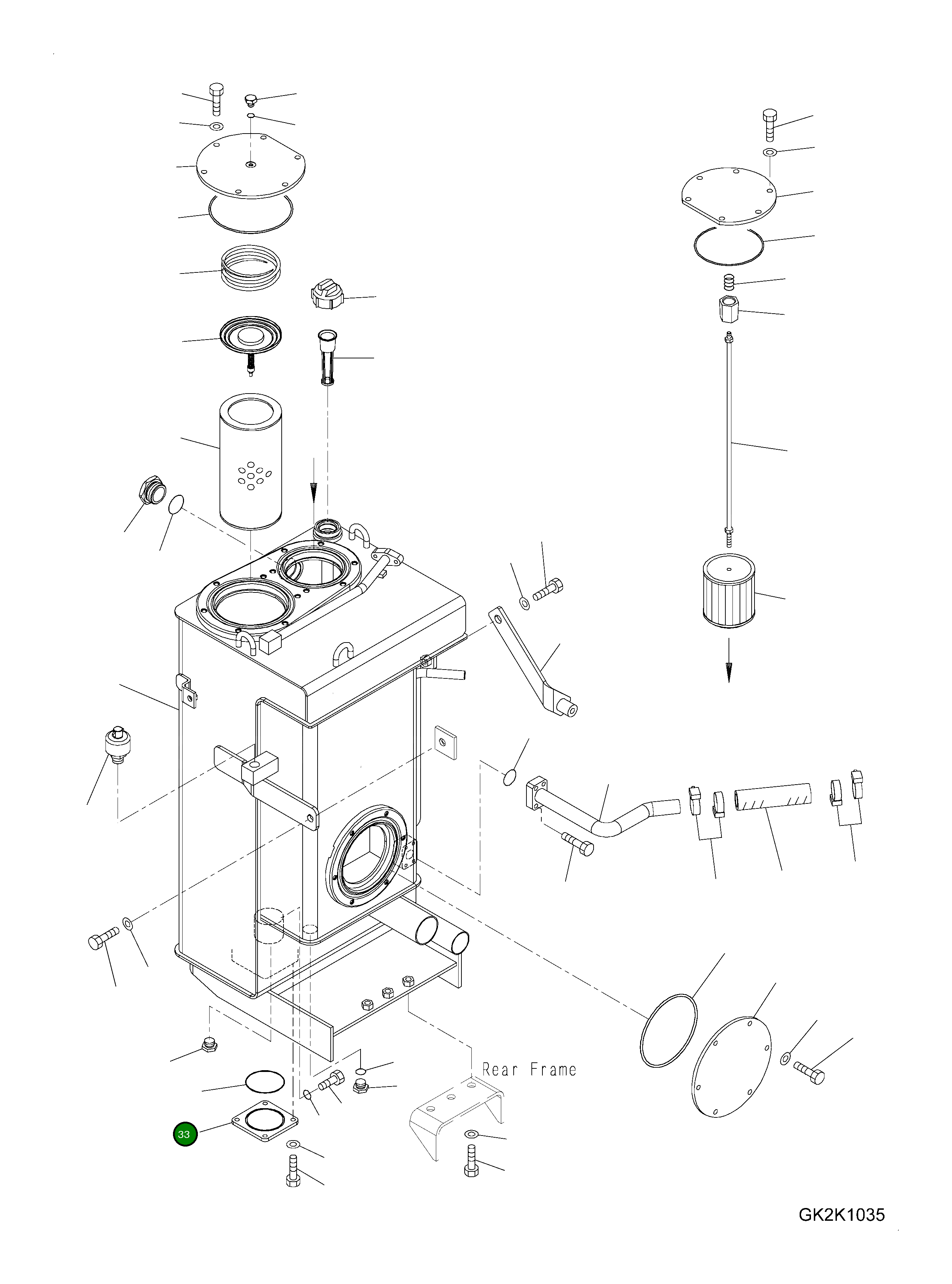 Rear Frame

33

GK2K1035