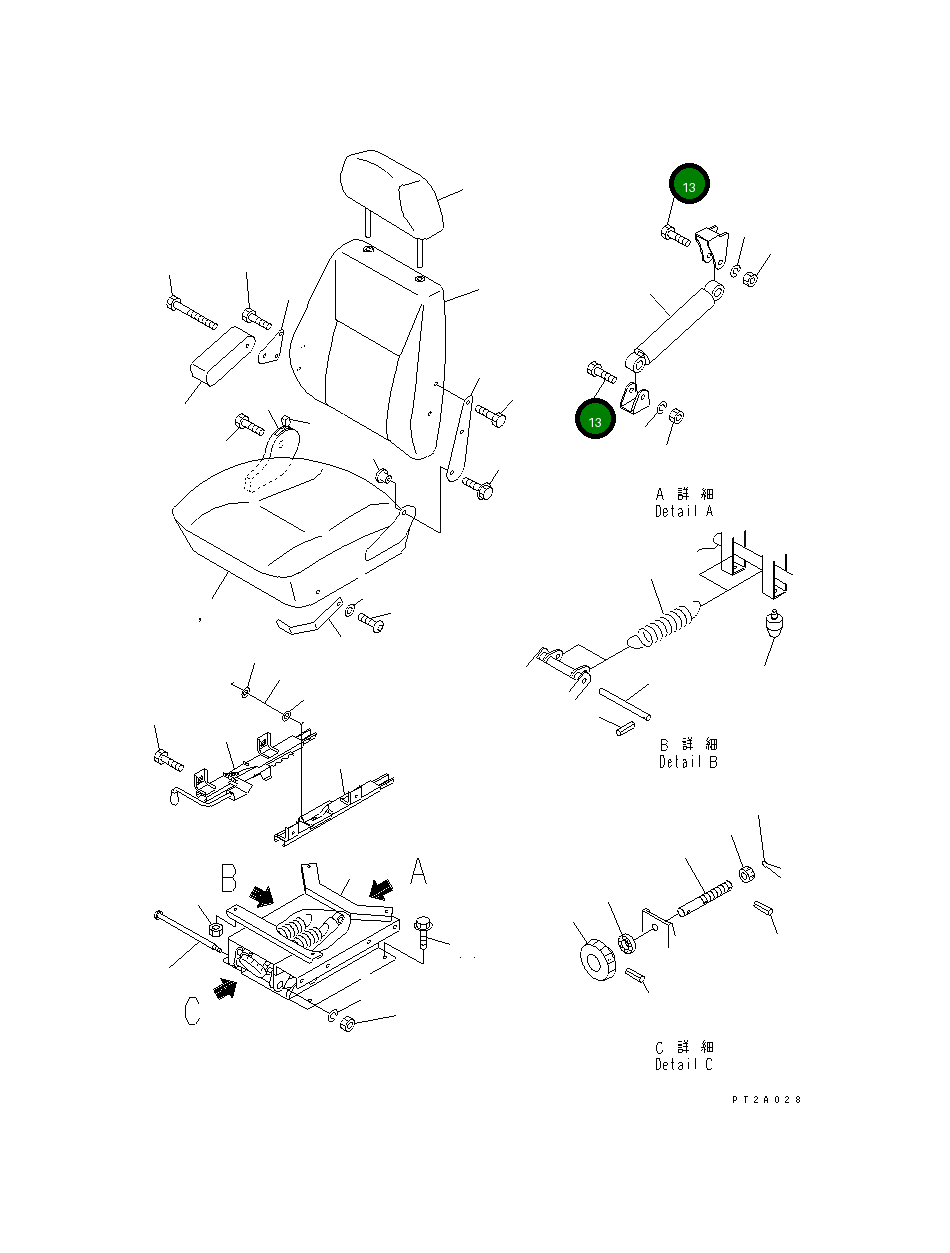 13

13

A 詳 細
Detail A

B 詳 細
Detail B

B

A

C

C 詳 細
Detail C

PT2A028