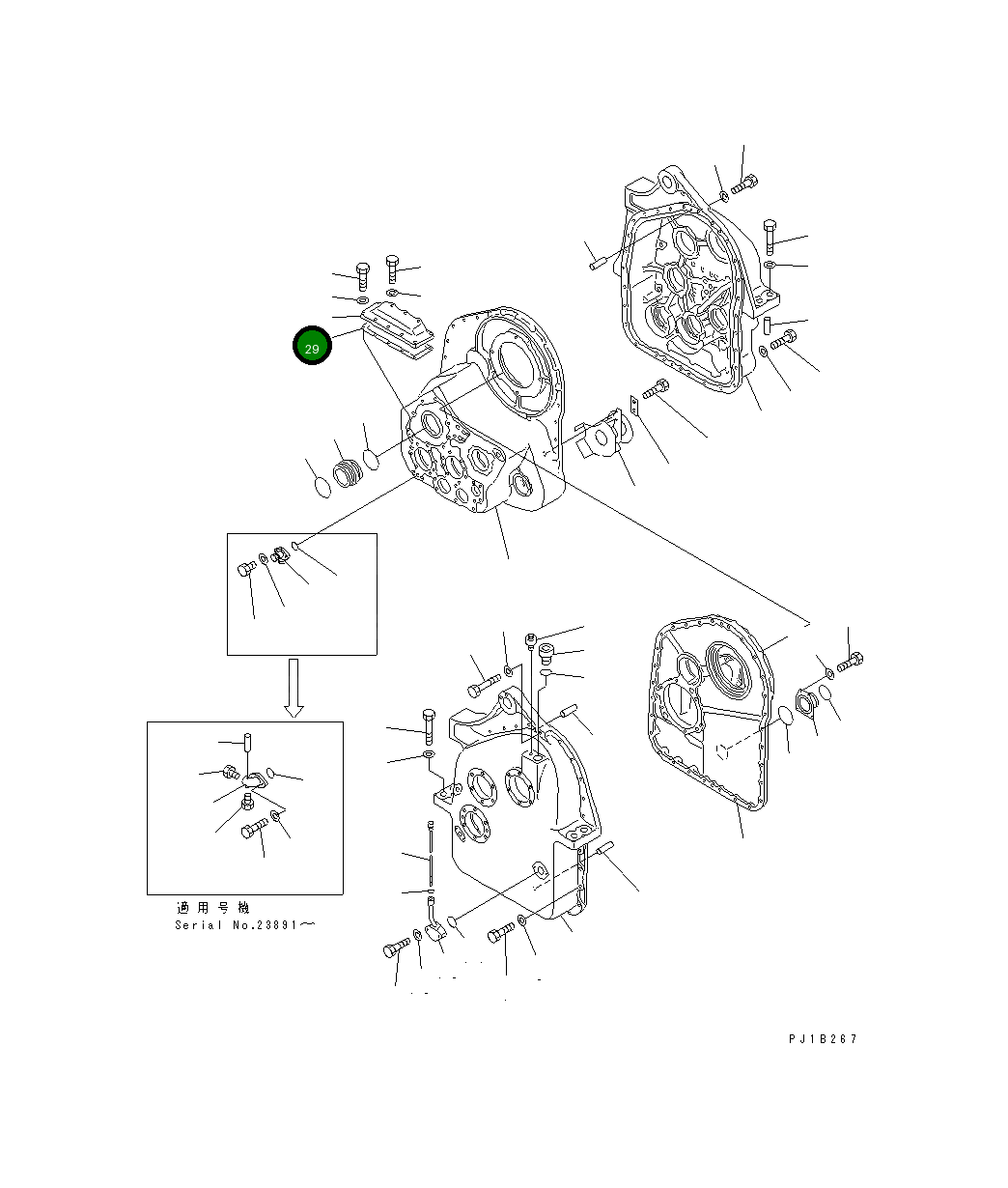 29

適用号機
Serial No.23891～

PJ1B267