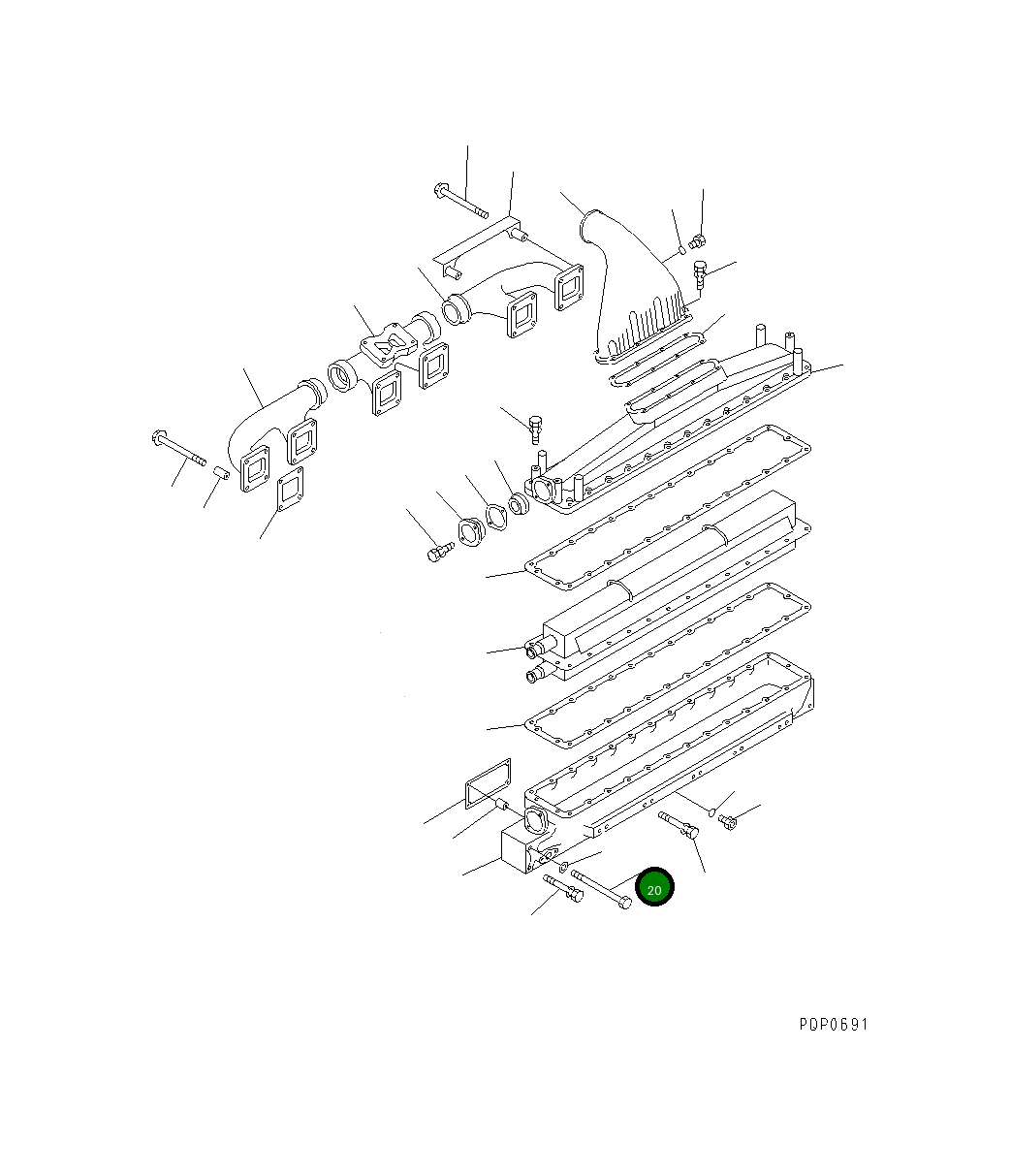 20

PDP0691