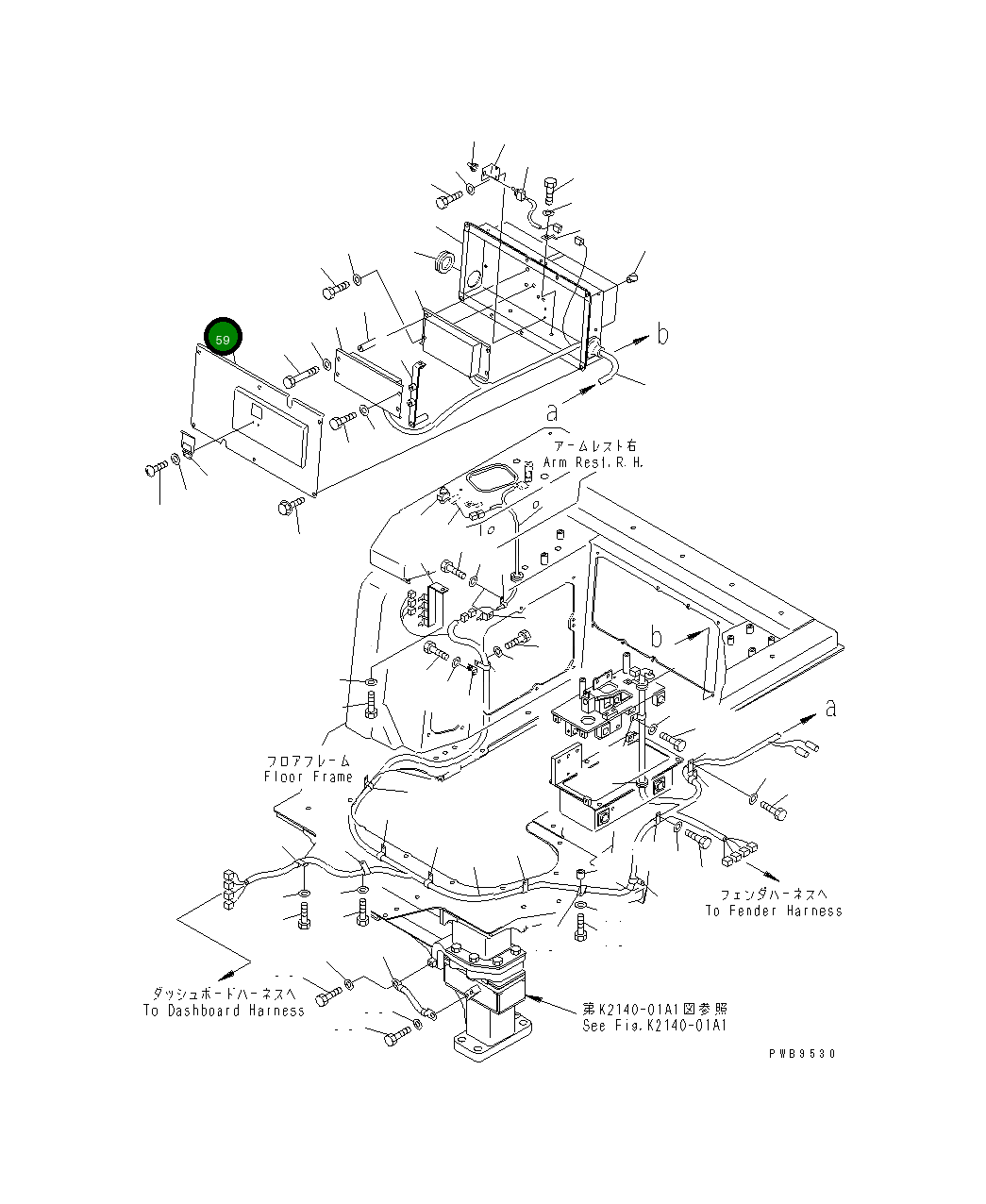 59

b

a

アームレスト右
Arm Rest.R.H.

b

a

フロアフレーム
Floor Frame

フェンダハーネスへ
To Fender Harness

ダッシュボードハーネスへ
To Dashboard Harness

第K2140-01A1図参照
See Fig.K2140-01A1

PWB9530