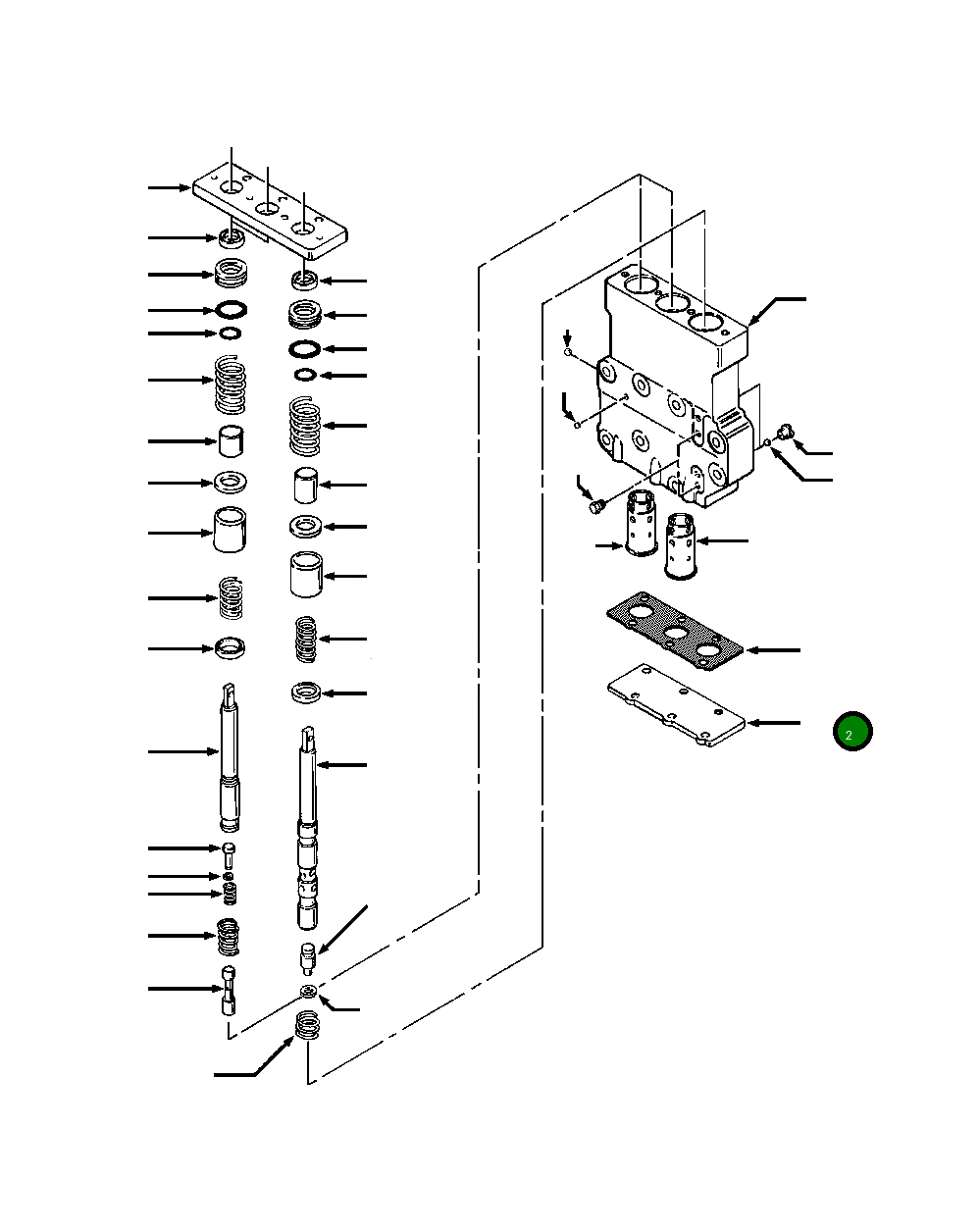 2