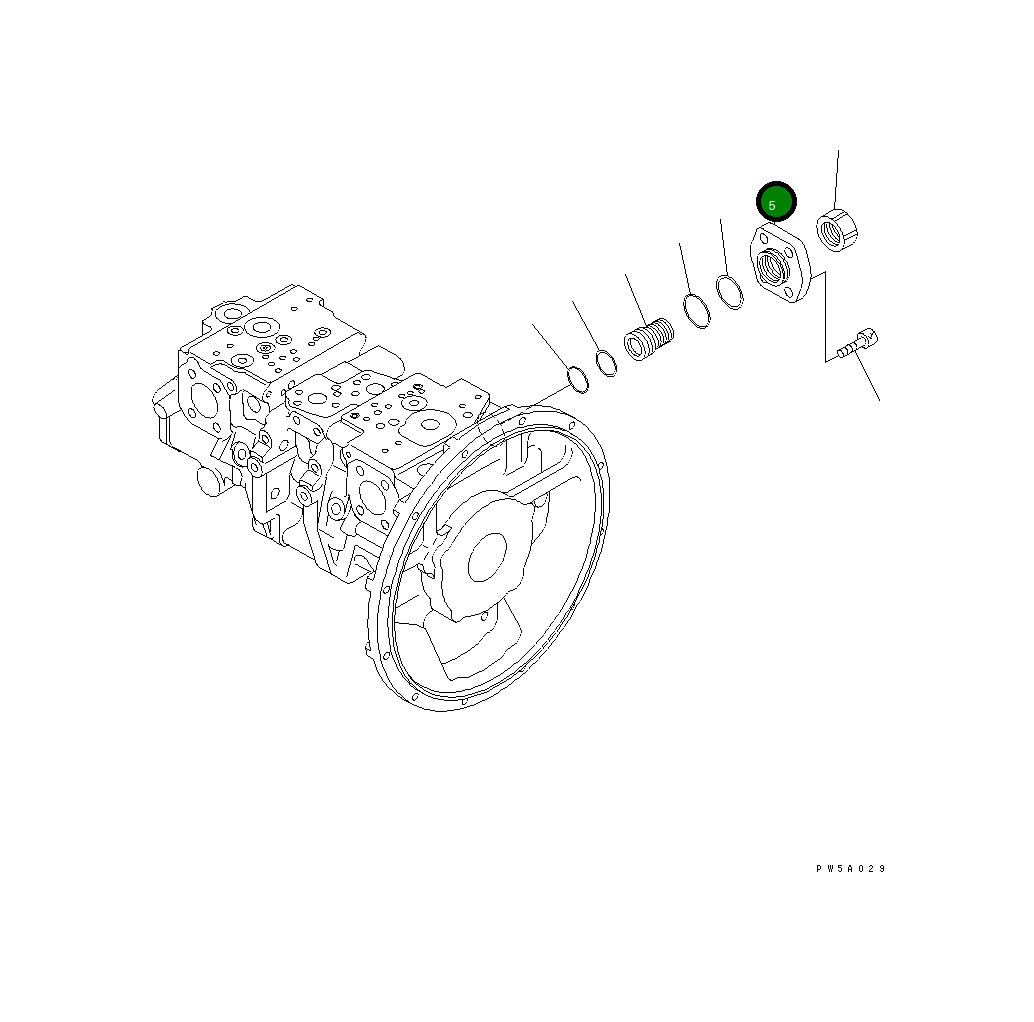 5

PW5A029