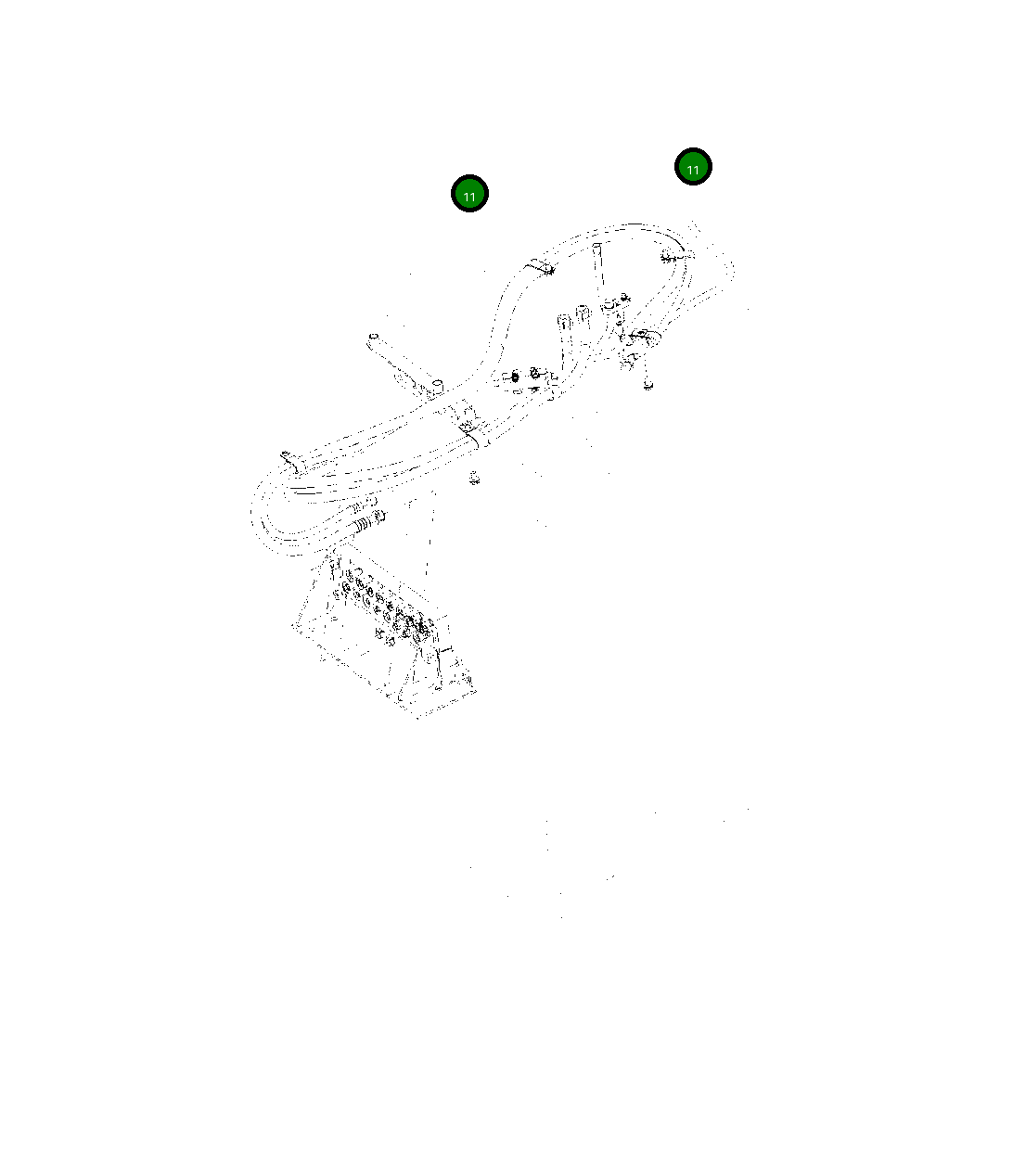 11

11