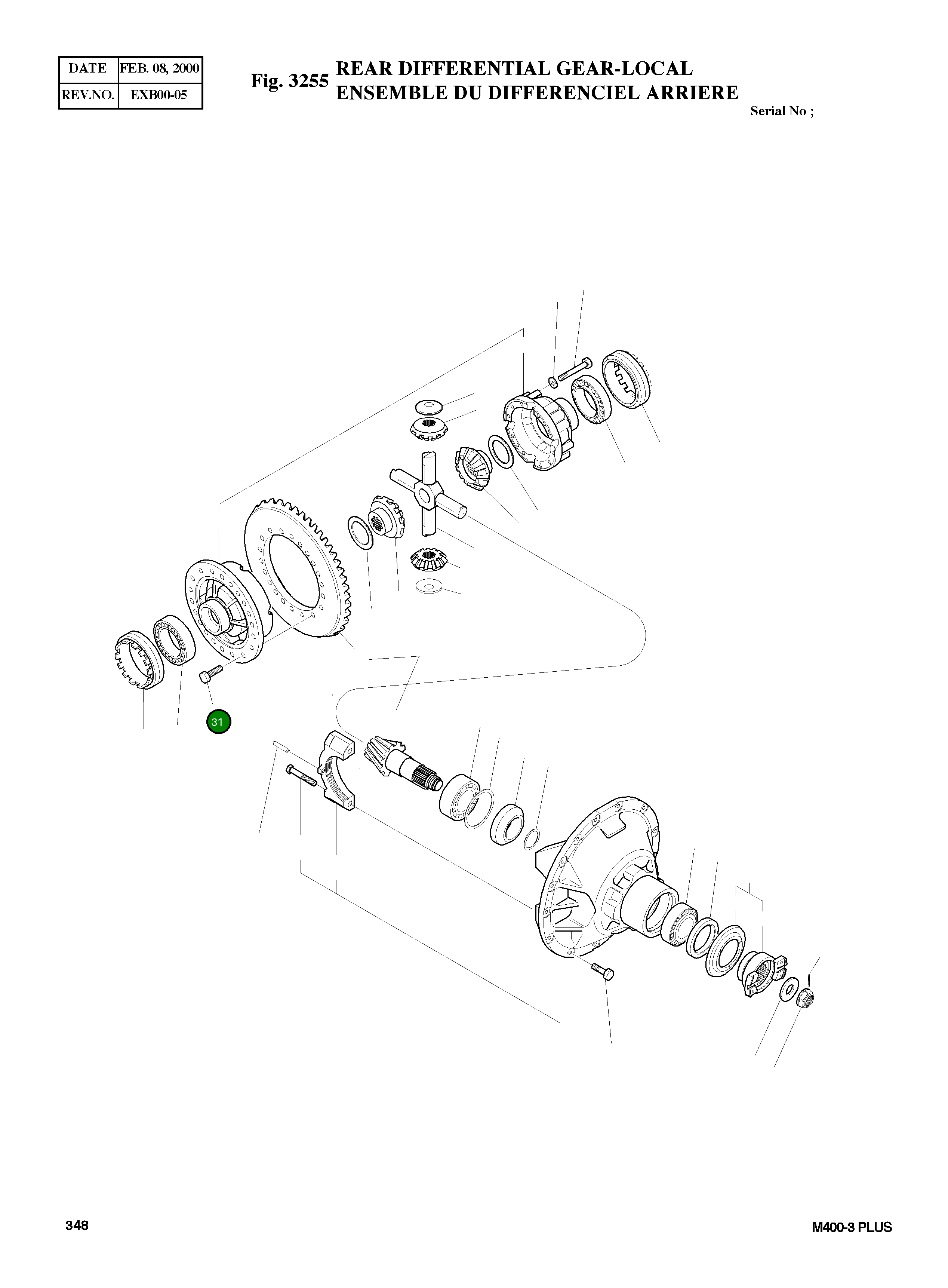 | DATE | FEB. 08, 2000 |
|---|---|
| REV.NO. | EXB00-05 |

Fig. 3255 REAR DIFFERENTIAL GEAR-LOCAL
ENSEMBLE DU DIFFERENCIEL ARRIERE

Serial No ;

31

348

M400-3 PLUS