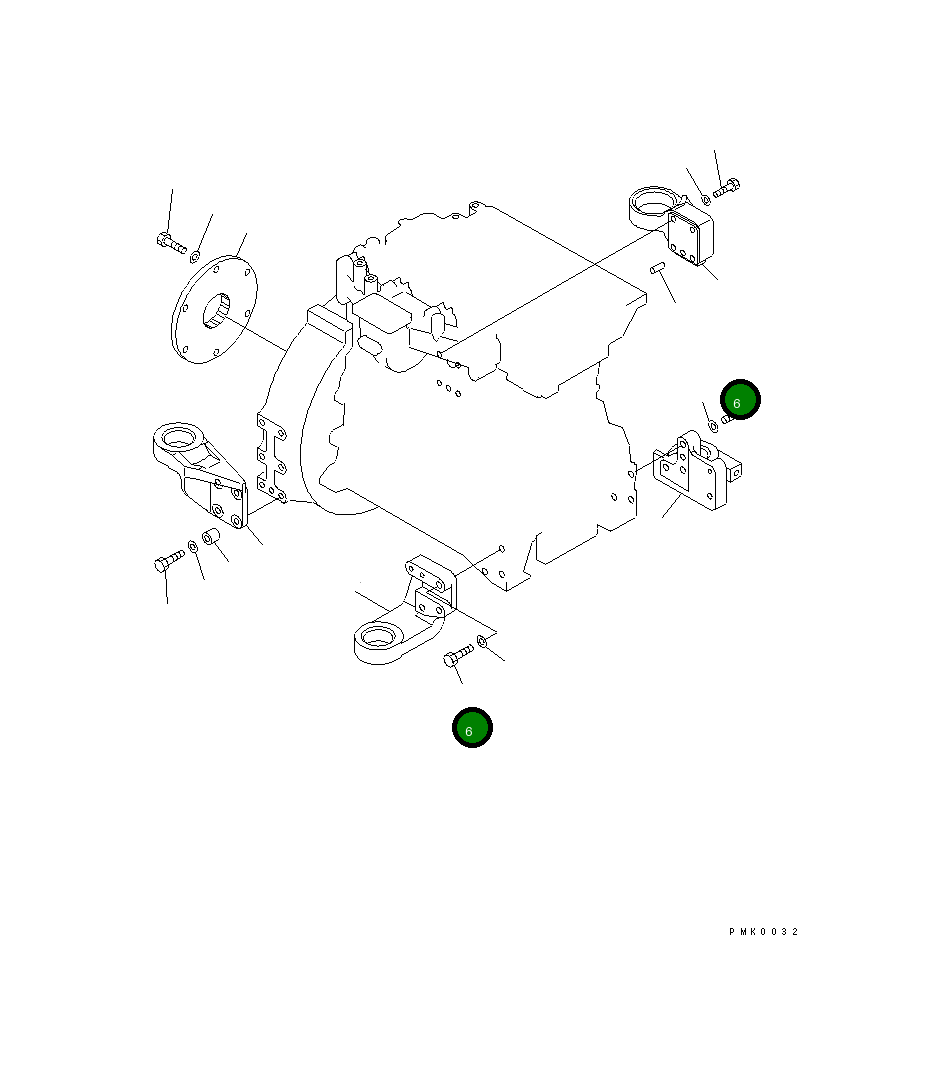 6

6

PMK0032