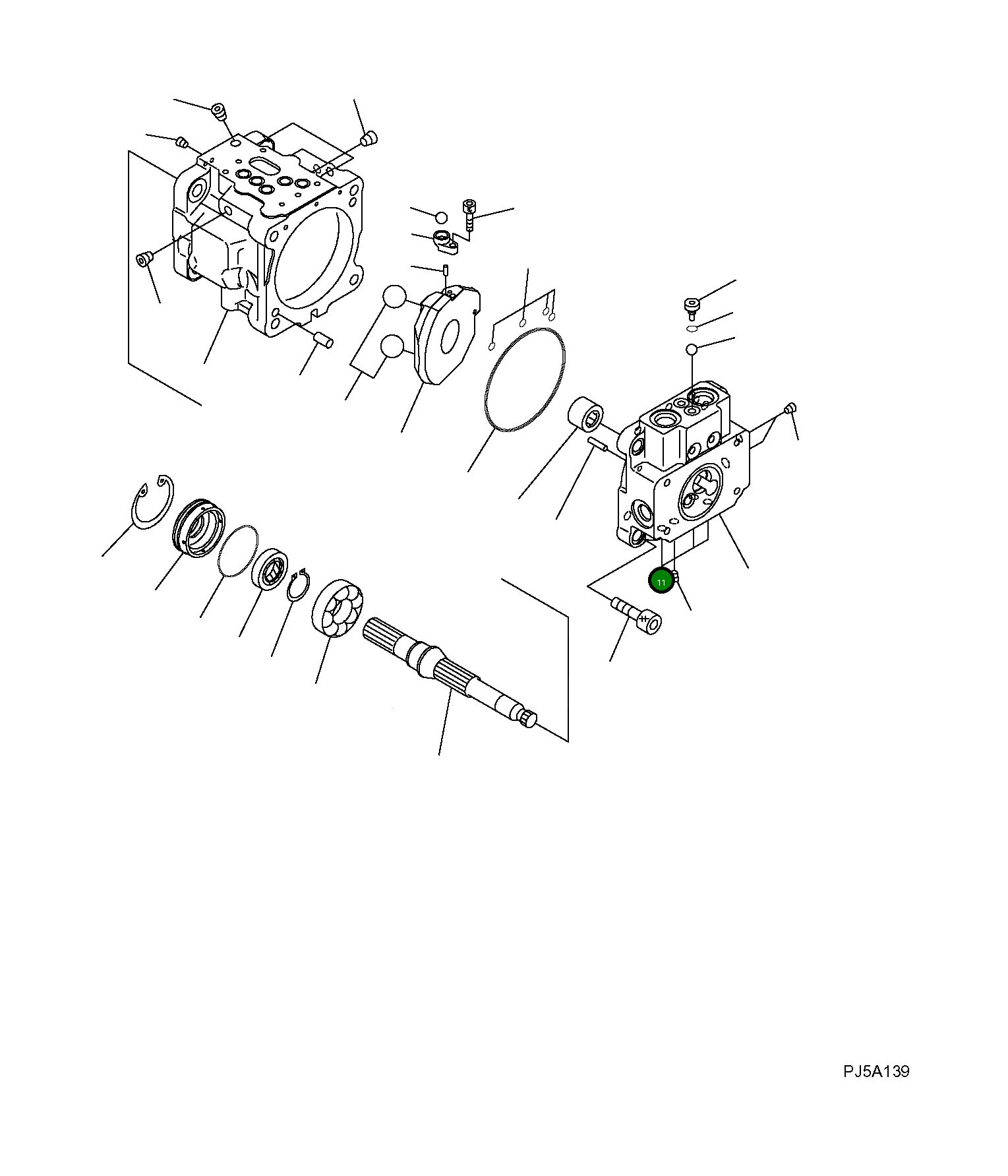 11

PJ5A139