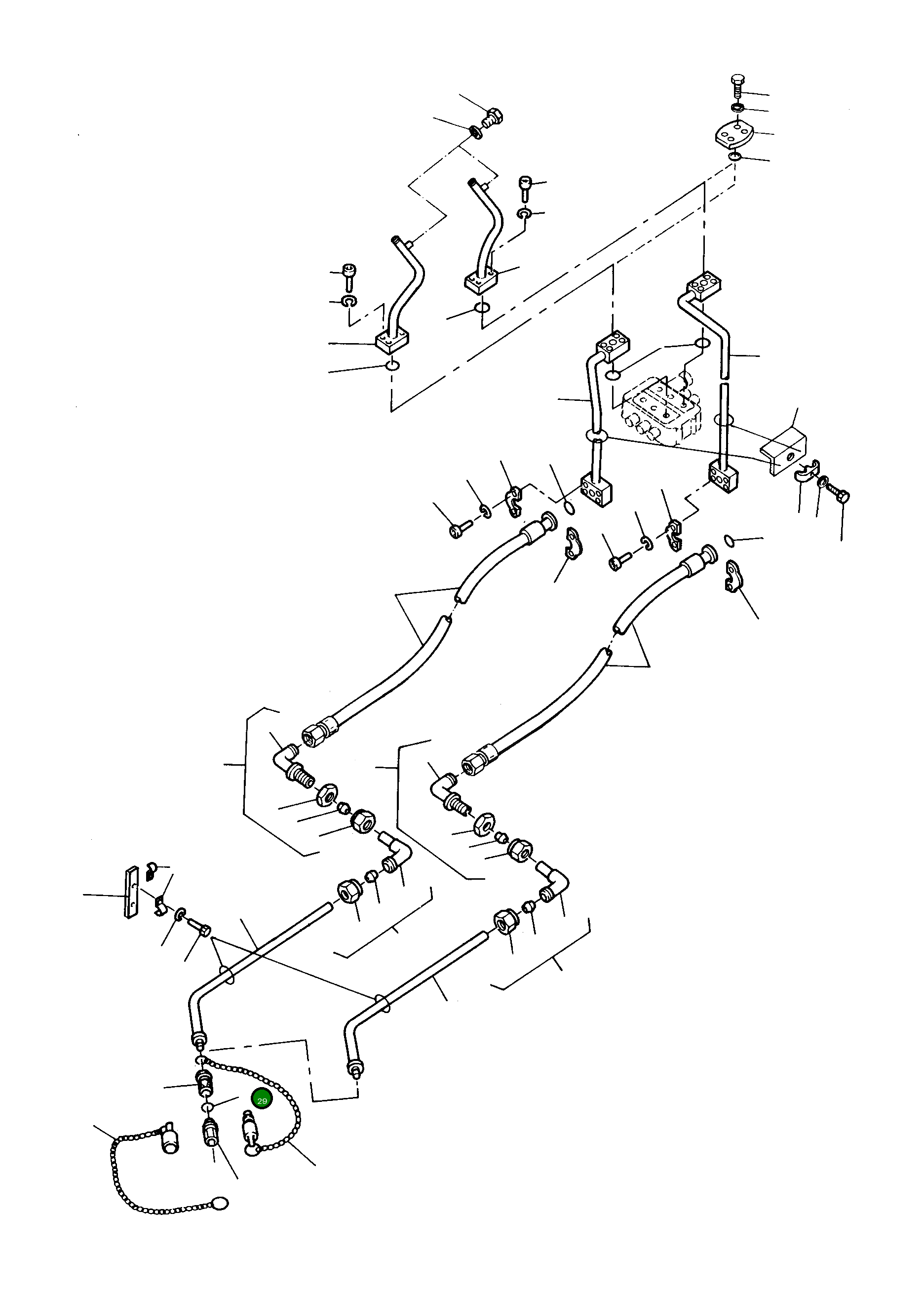 29