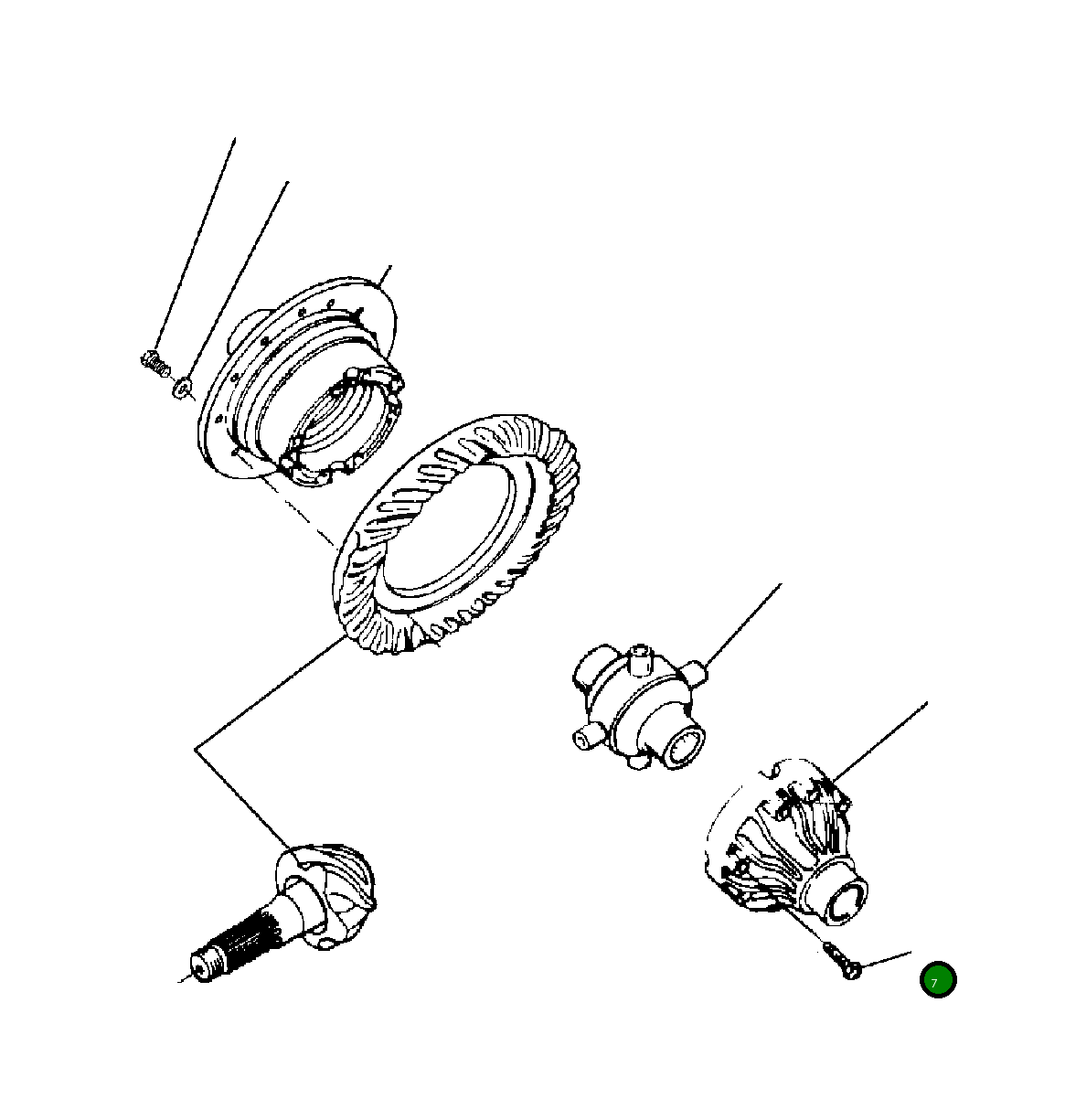 7