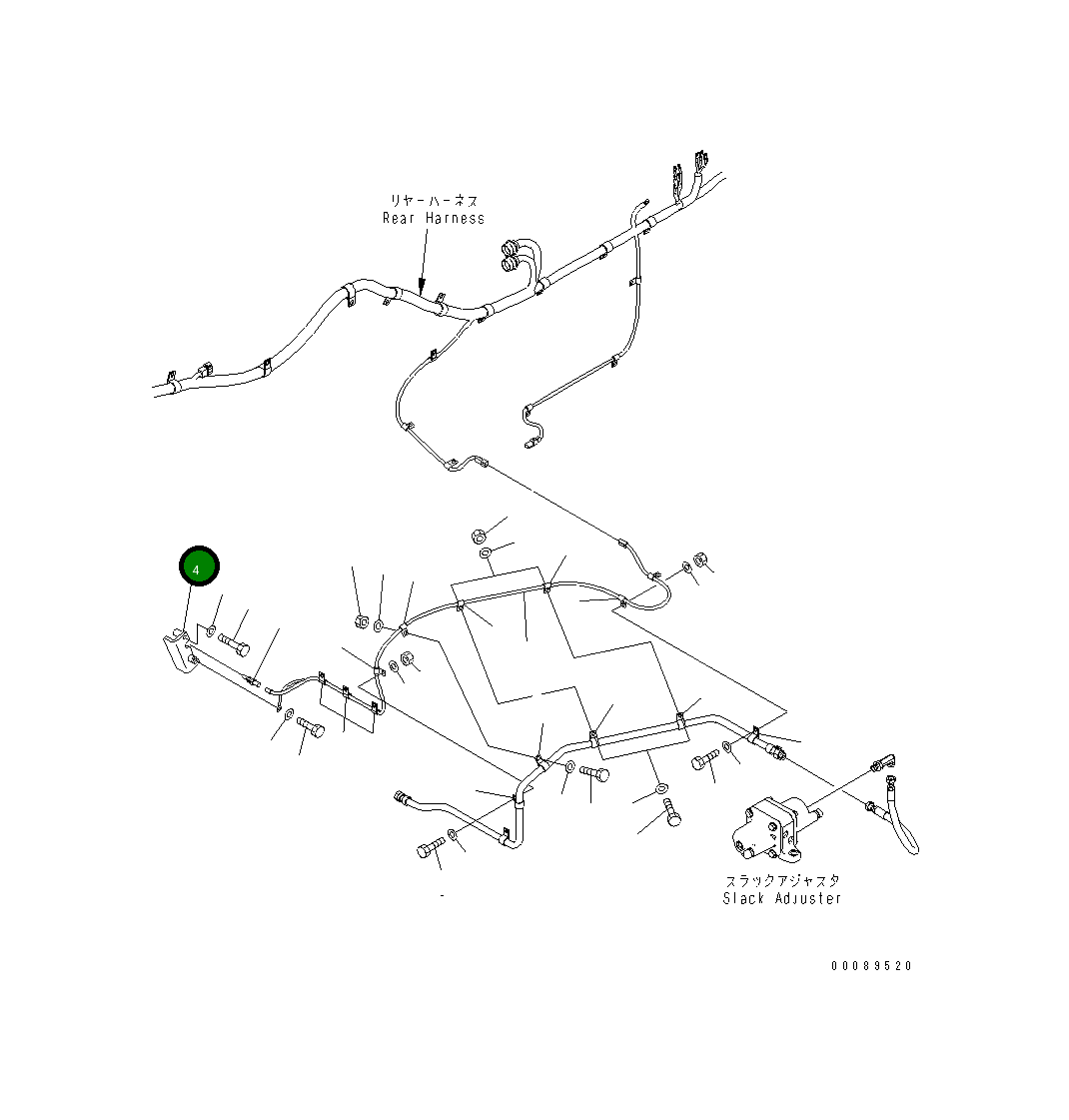 リヤーハーネス
Rear Harness

4

スラックアジャスタ
Slack Adjuster

00089520